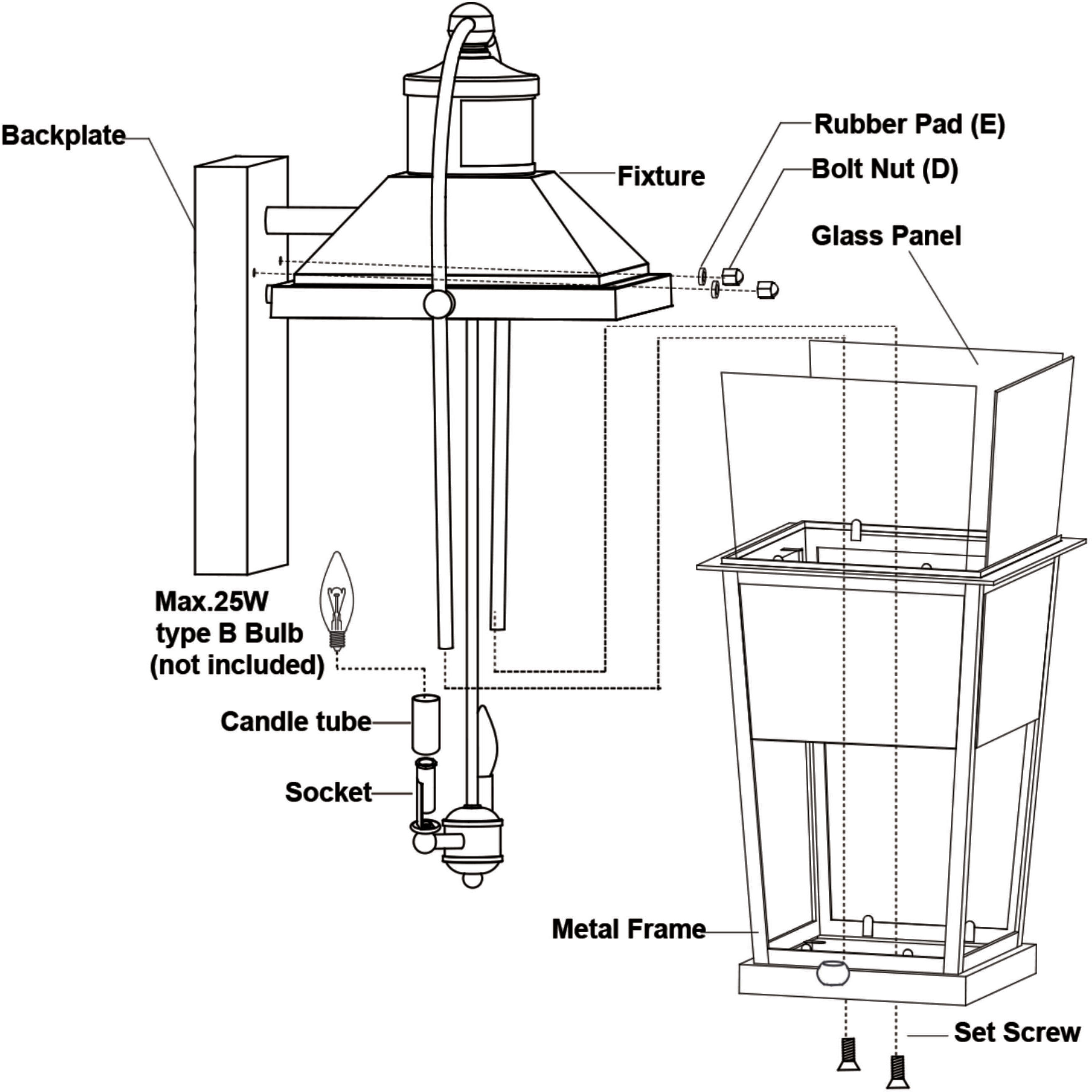 Backplate

Fixture

Rubber Pad (E)

Bolt Nut (D)

Glass Panel

Max.25W type B Bulb (not included)

Candle tube

Socket

Metal Frame

Set Screw