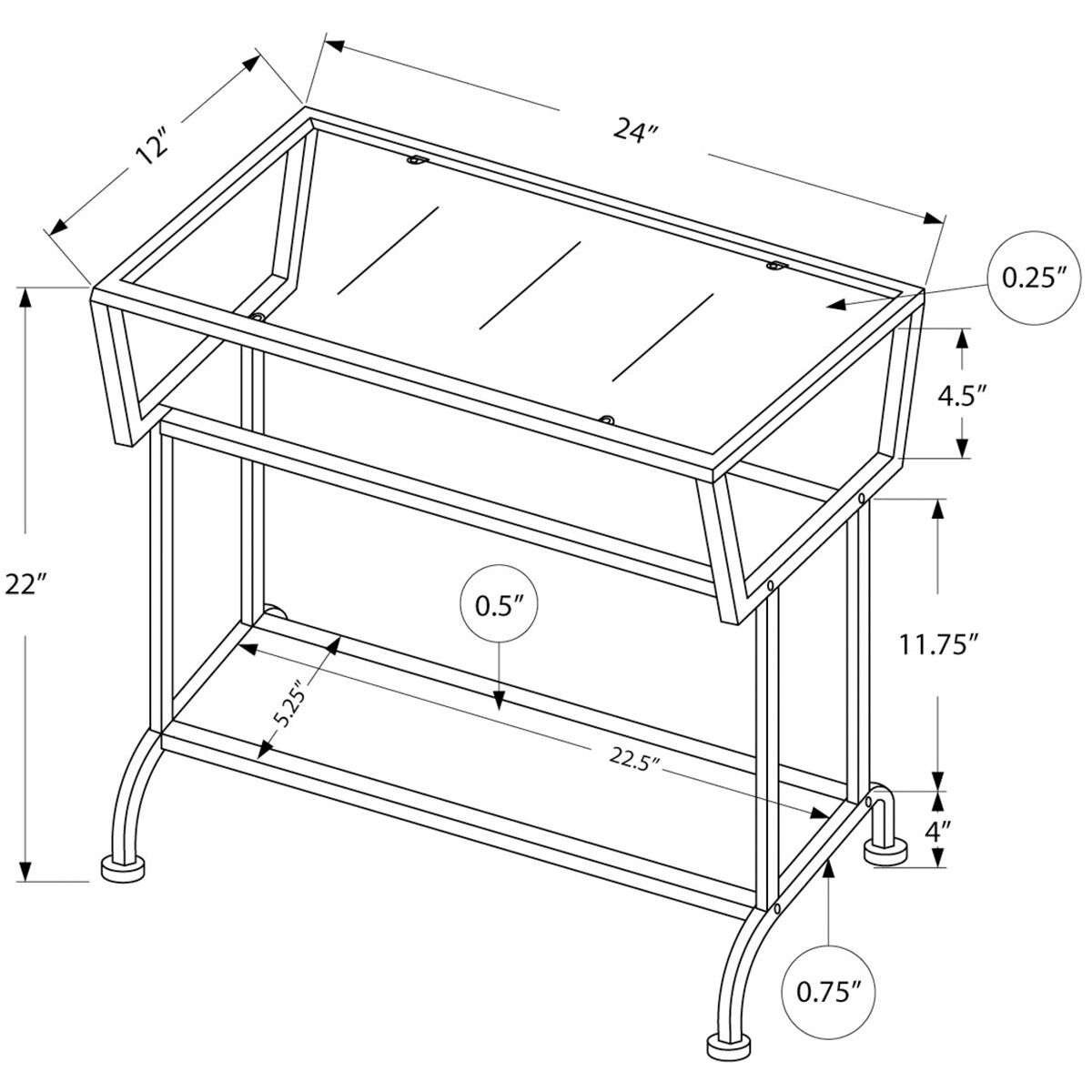 12″

24″

0.25″

4.5″

22″

0.5″

11.75″

5.25″

22.5″

4″

0.75″