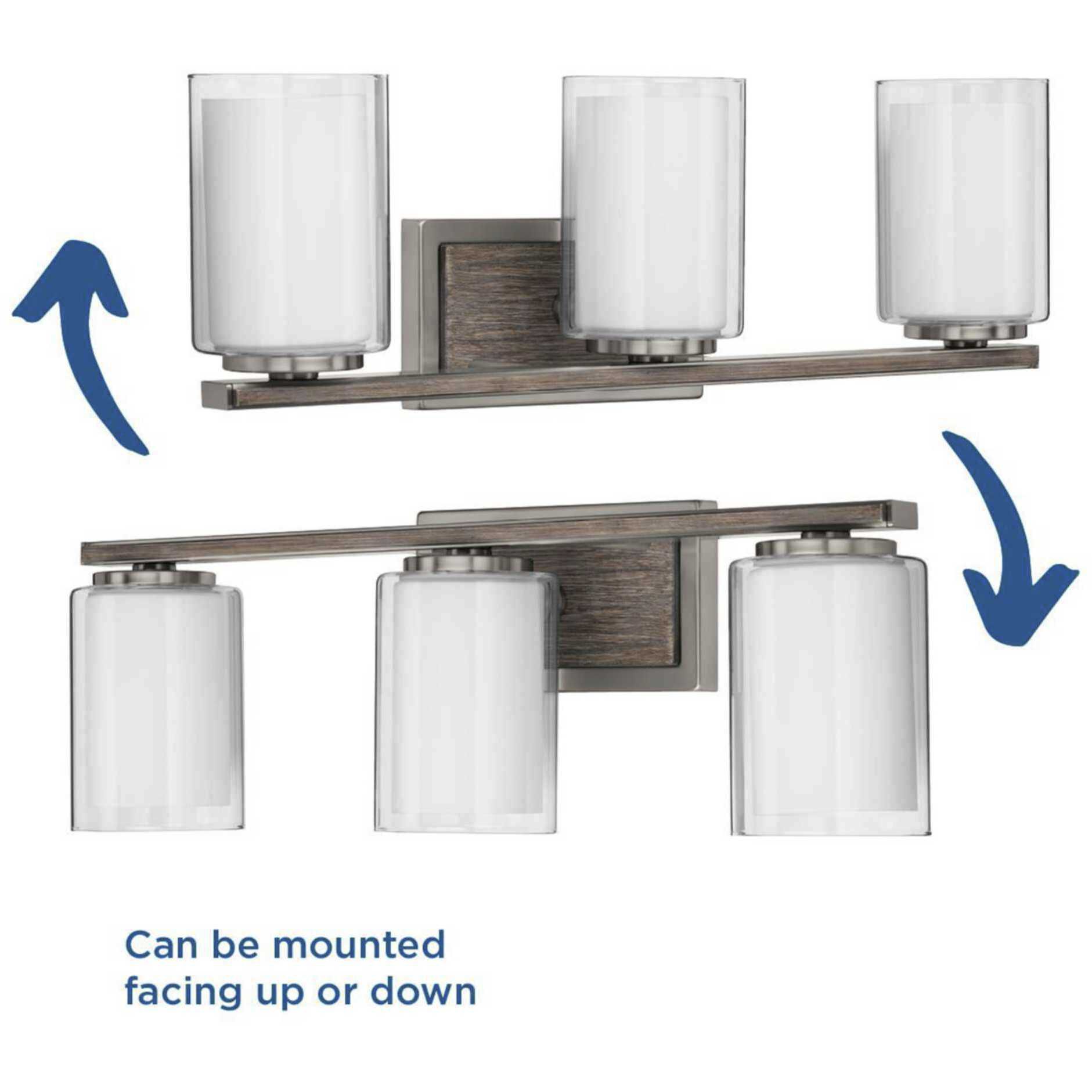 Can be mounted facing up or down