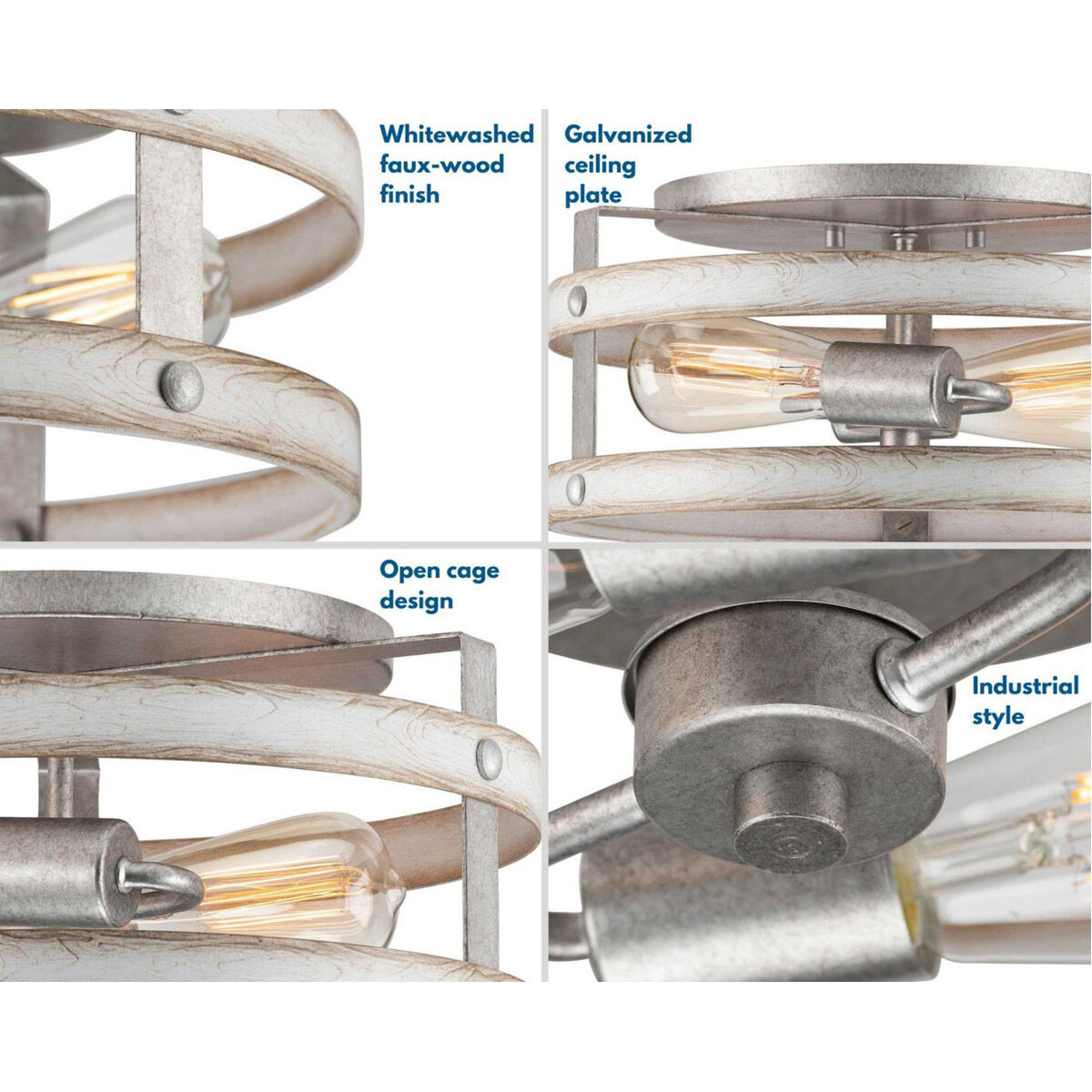 Whitewashed faux-wood finish

Galvanized ceiling plate

Open cage design

Industrial style