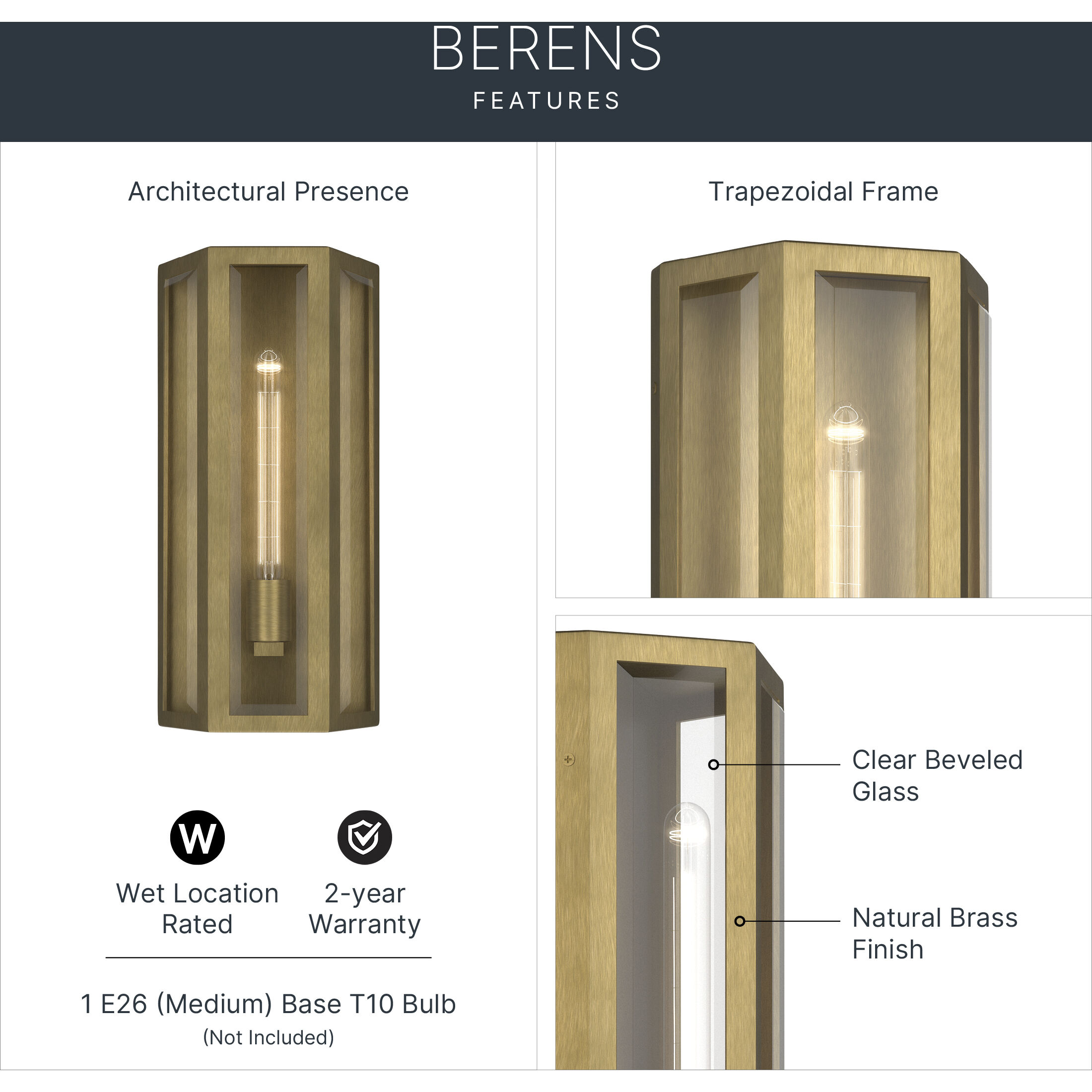 BERENS

FEATURES

Architectural Presence

W

Wet Location Rated

2-year Warranty

1 E26 (Medium) Base T10 Bulb

(Not Included)

Trapezoidal Frame

Clear Beveled Glass

Natural Brass Finish