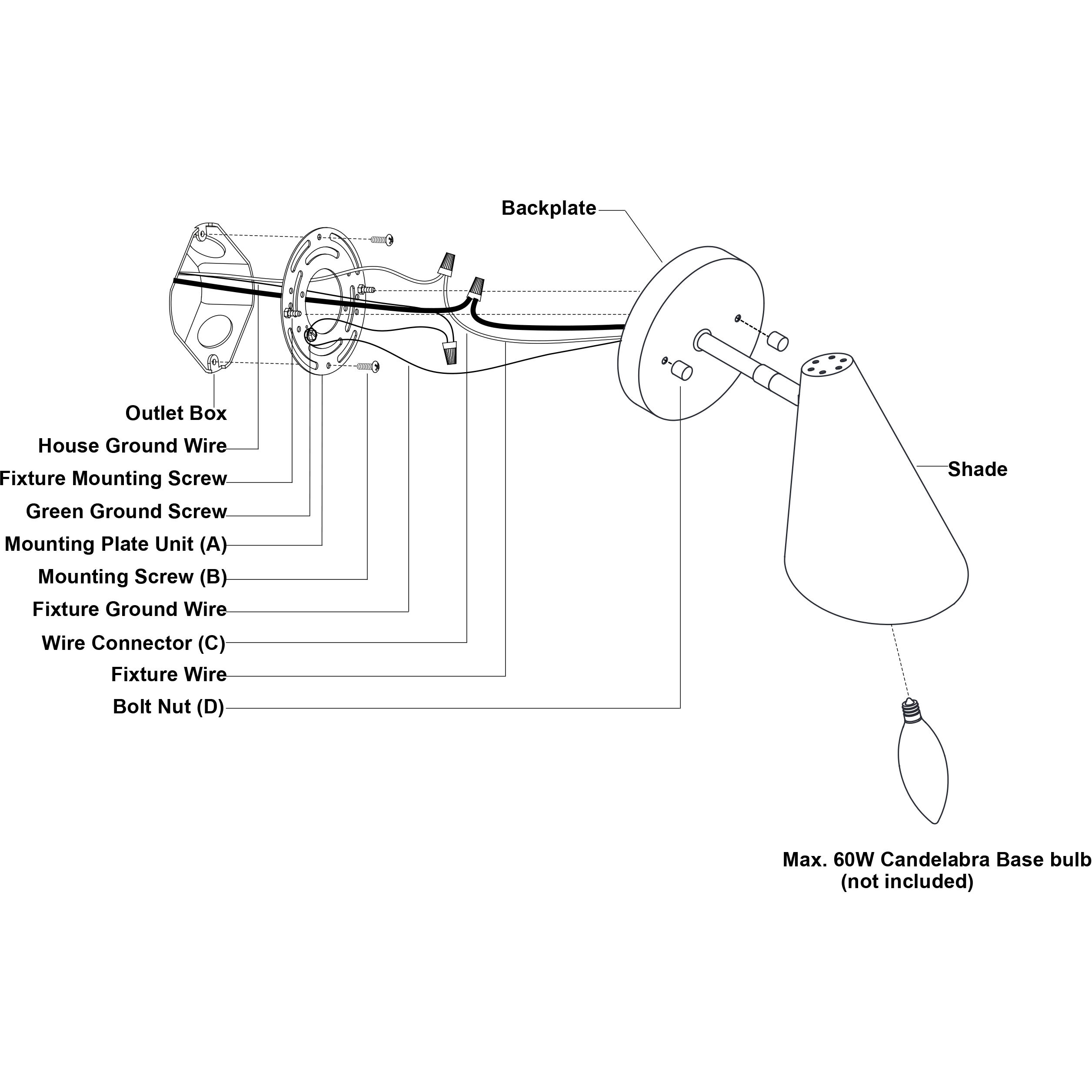 Backplate

Outlet Box

House Ground Wire

Fixture Mounting Screw

Green Ground Screw

Mounting Plate Unit (A)

Mounting Screw (B)

Fixture Ground Wire

Wire Connector (C)

Fixture Wire

Bolt Nut (D)

Shade

Max. 60W Candelabra Base bulb
(not included)