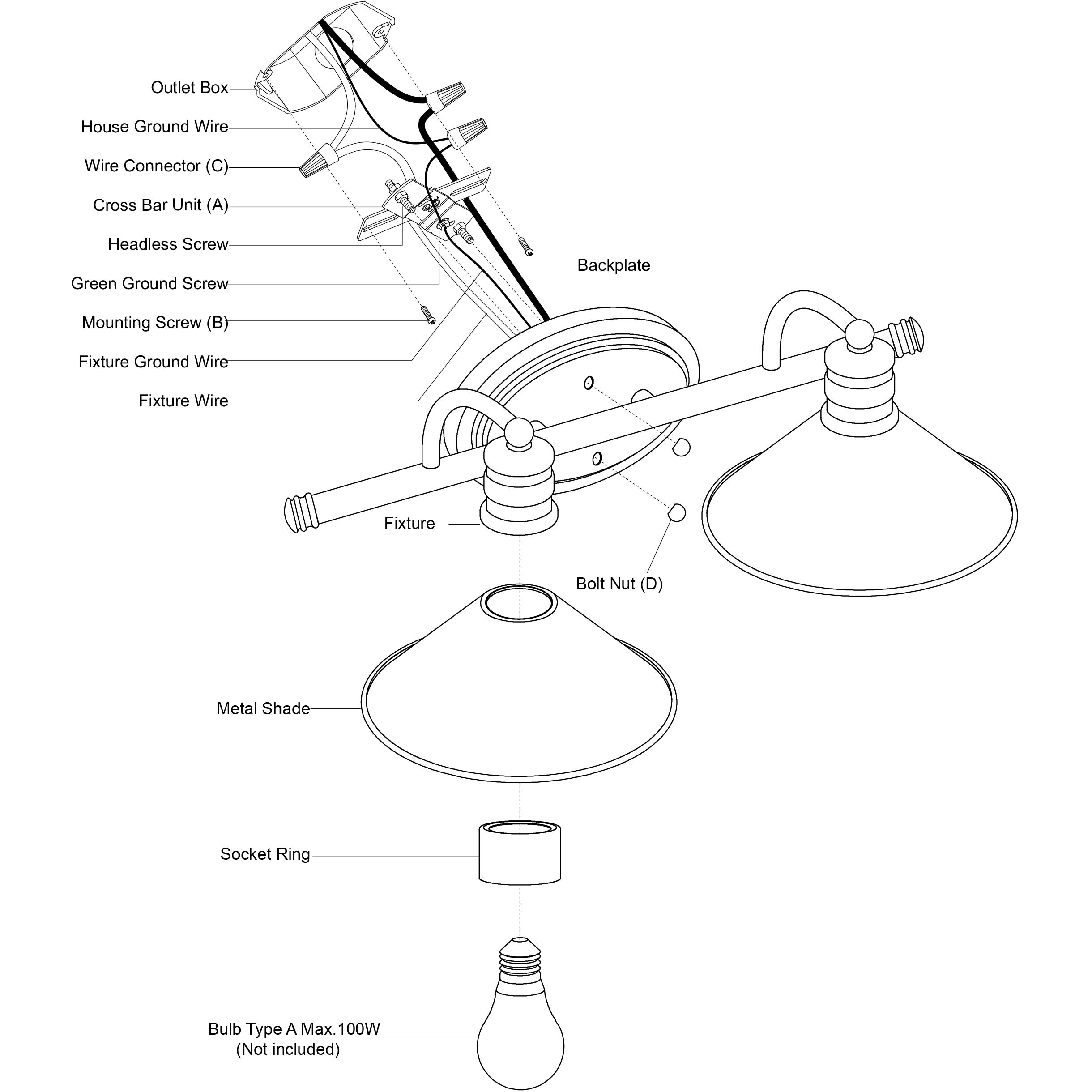 Outlet Box

House Ground Wire

Wire Connector (C)

Cross Bar Unit (A)

Headless Screw

Green Ground Screw

Mounting Screw (B)

Fixture Ground Wire

Fixture Wire

Backplate

Fixture

Bolt Nut (D)

Metal Shade

Socket Ring

Bulb Type A Max.100W
(Not included)