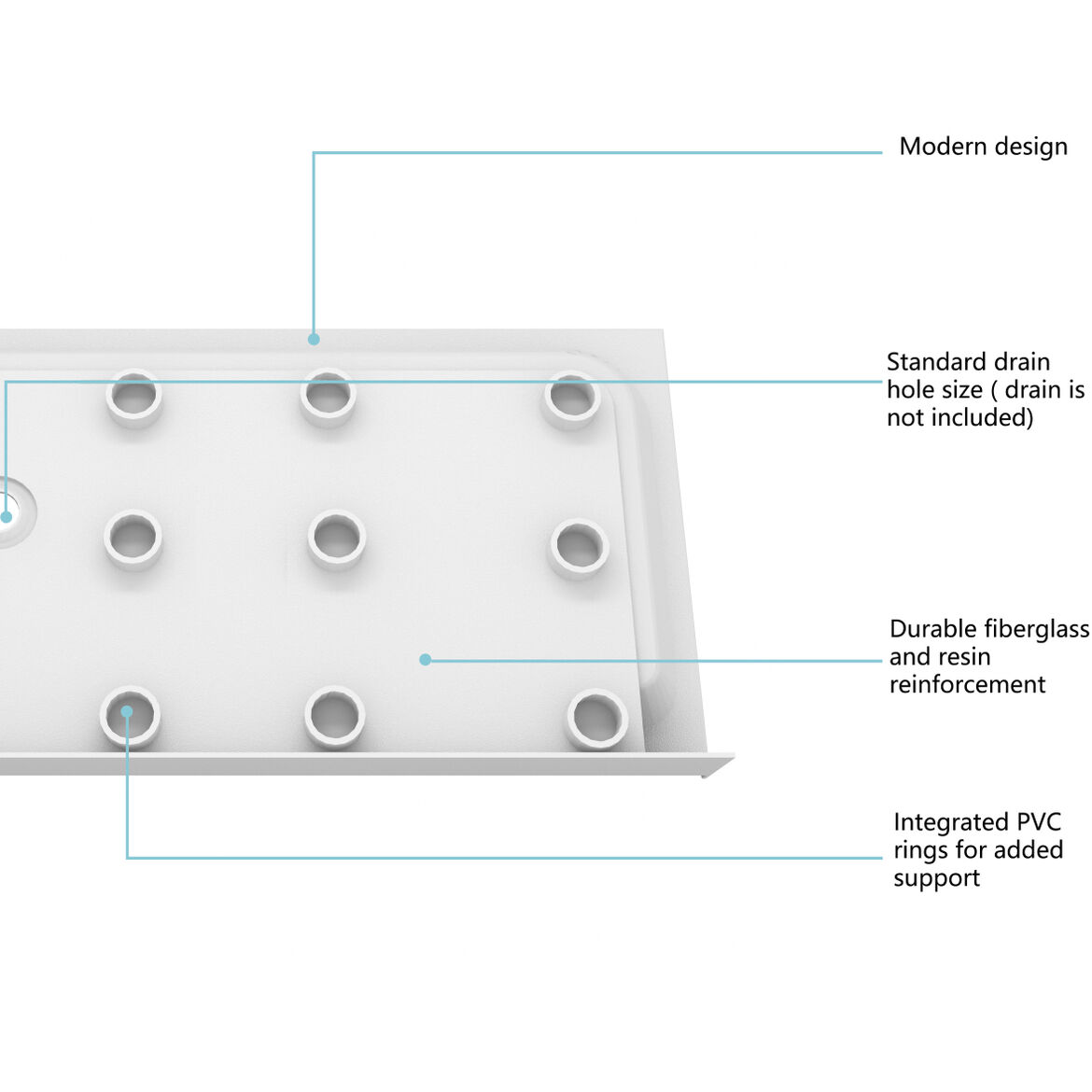 Modern design

Standard drain hole size ( drain is not included)

Durable fiberglass and resin reinforcement

Integrated PVC rings for added support