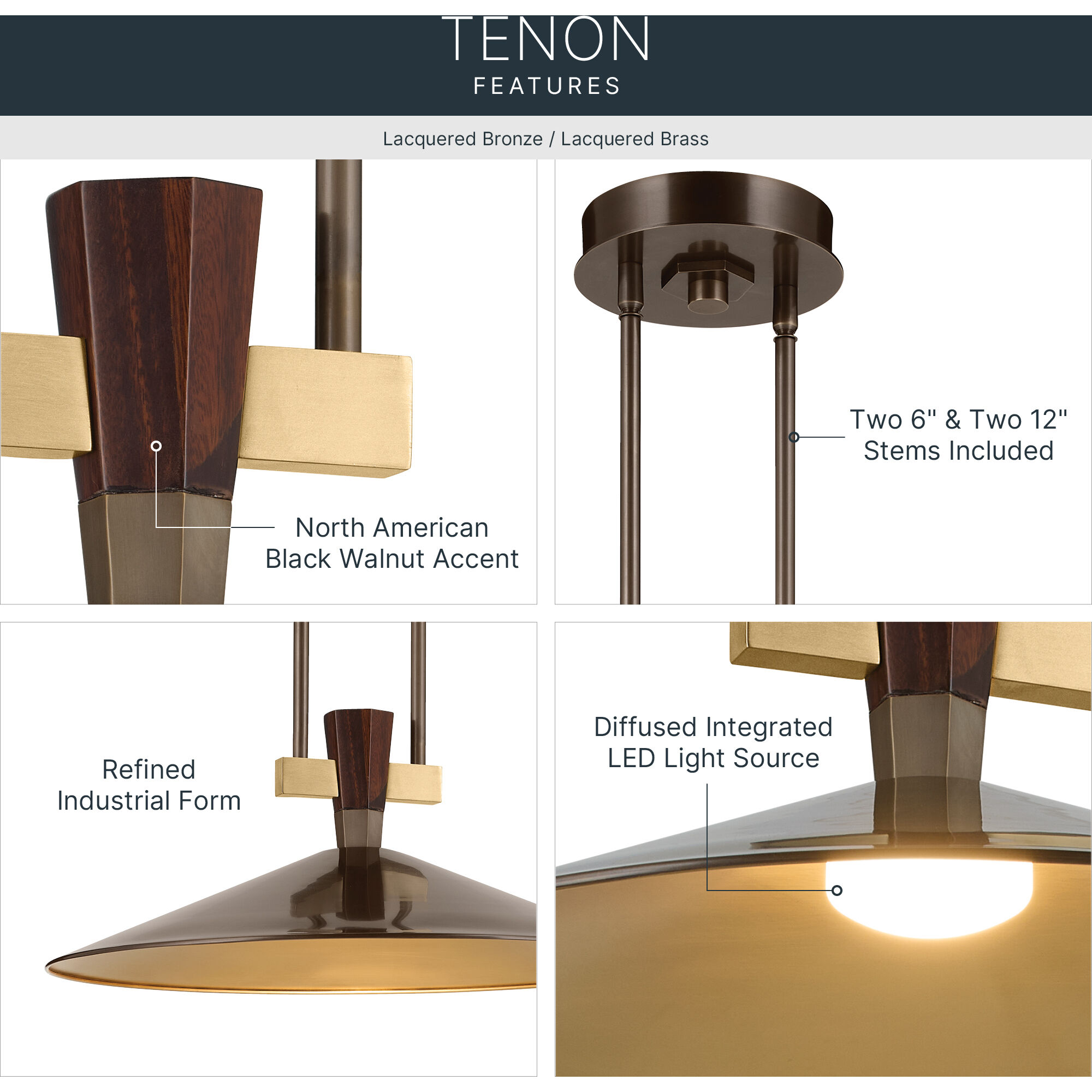 TENON
FEATURES

Lacquered Bronze / Lacquered Brass

North American Black Walnut Accent

Two 6" & Two 12" Stems Included

Refined Industrial Form

Diffused Integrated LED Light Source