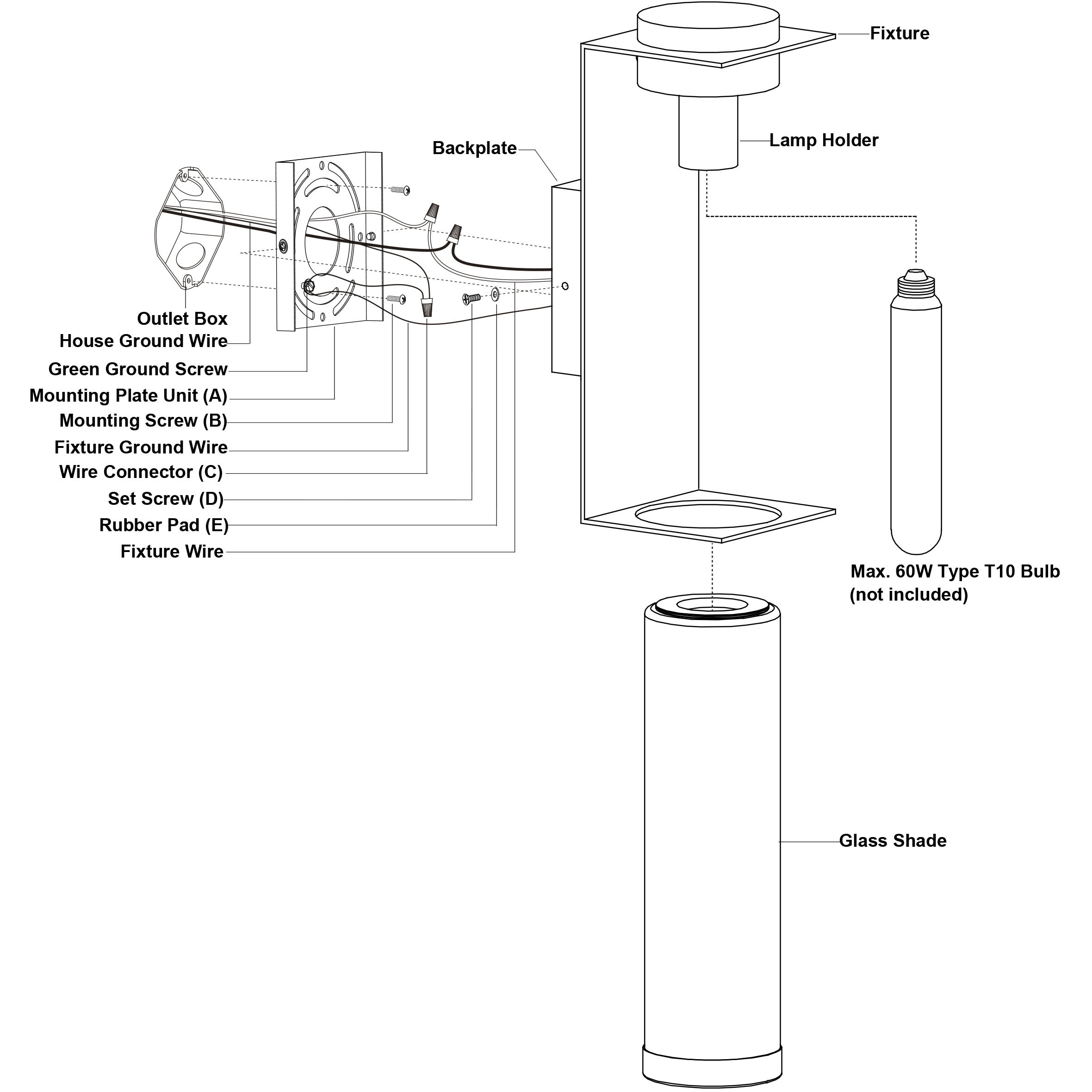 Fixture

Lamp Holder

Backplate

Outlet Box
House Ground Wire
Green Ground Screw
Mounting Plate Unit (A)
Mounting Screw (B)
Fixture Ground Wire
Wire Connector (C)
Set Screw (D)
Rubber Pad (E)
Fixture Wire

Max. 60W Type T10 Bulb
(not included)

Glass Shade