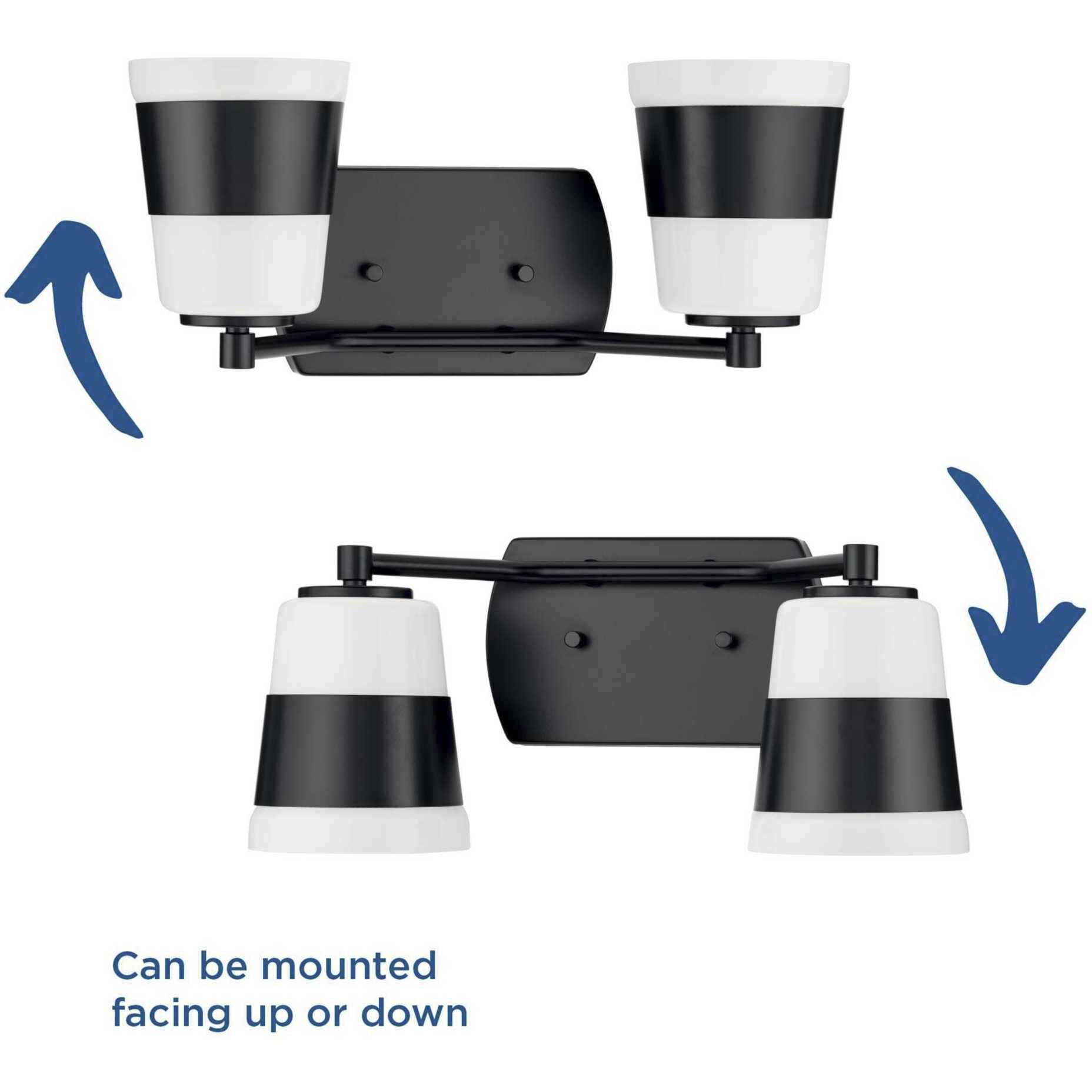 Can be mounted facing up or down