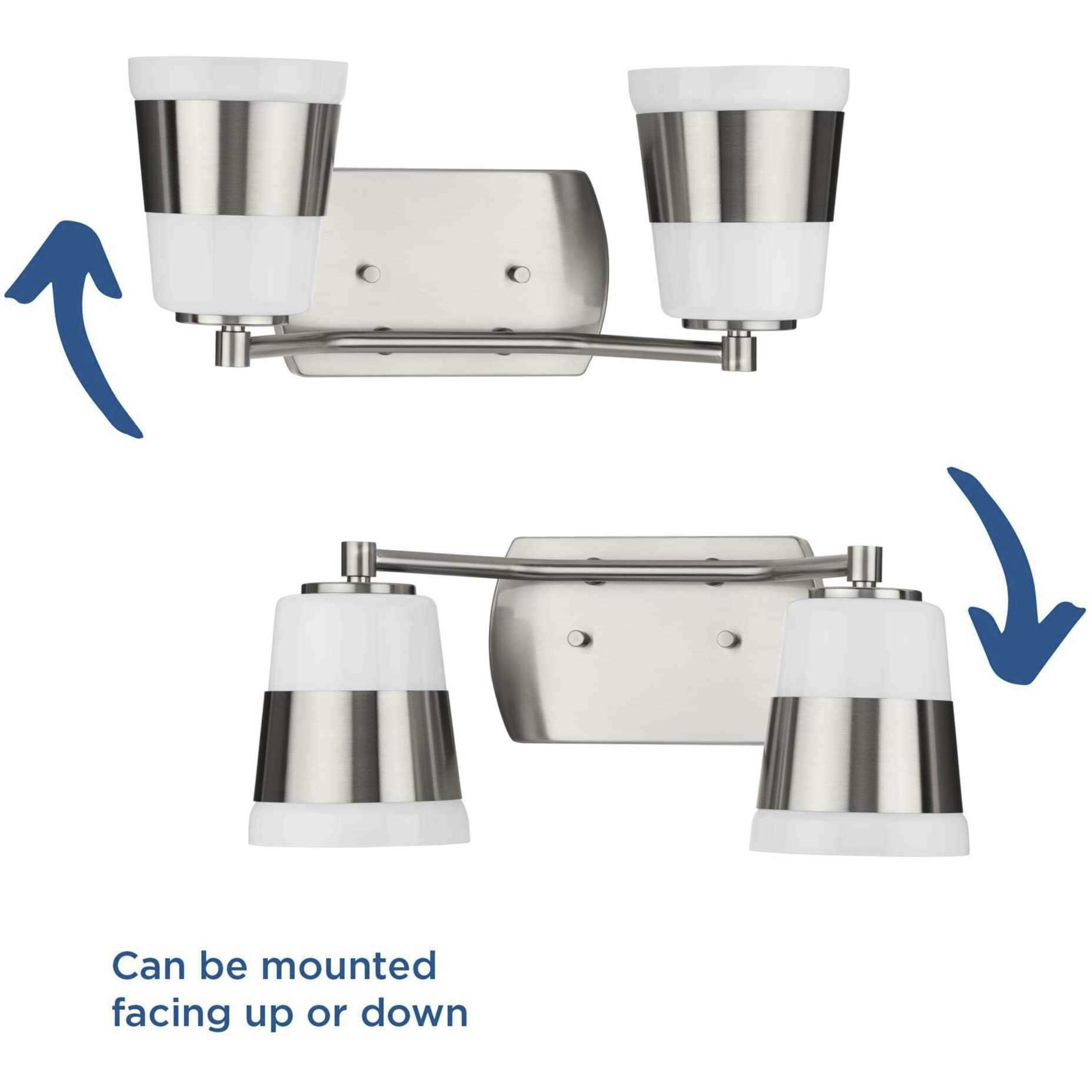 Can be mounted facing up or down