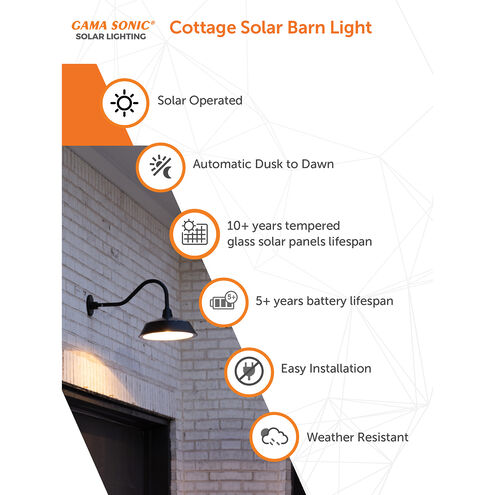 GAMA SONIC®
SOLAR LIGHTING

Cottage Solar Barn Light

Solar Operated

Automatic Dusk to Dawn

10+ years tempered glass solar panels lifespan

5+

5+ years battery lifespan

Easy Installation

Weather Resistant