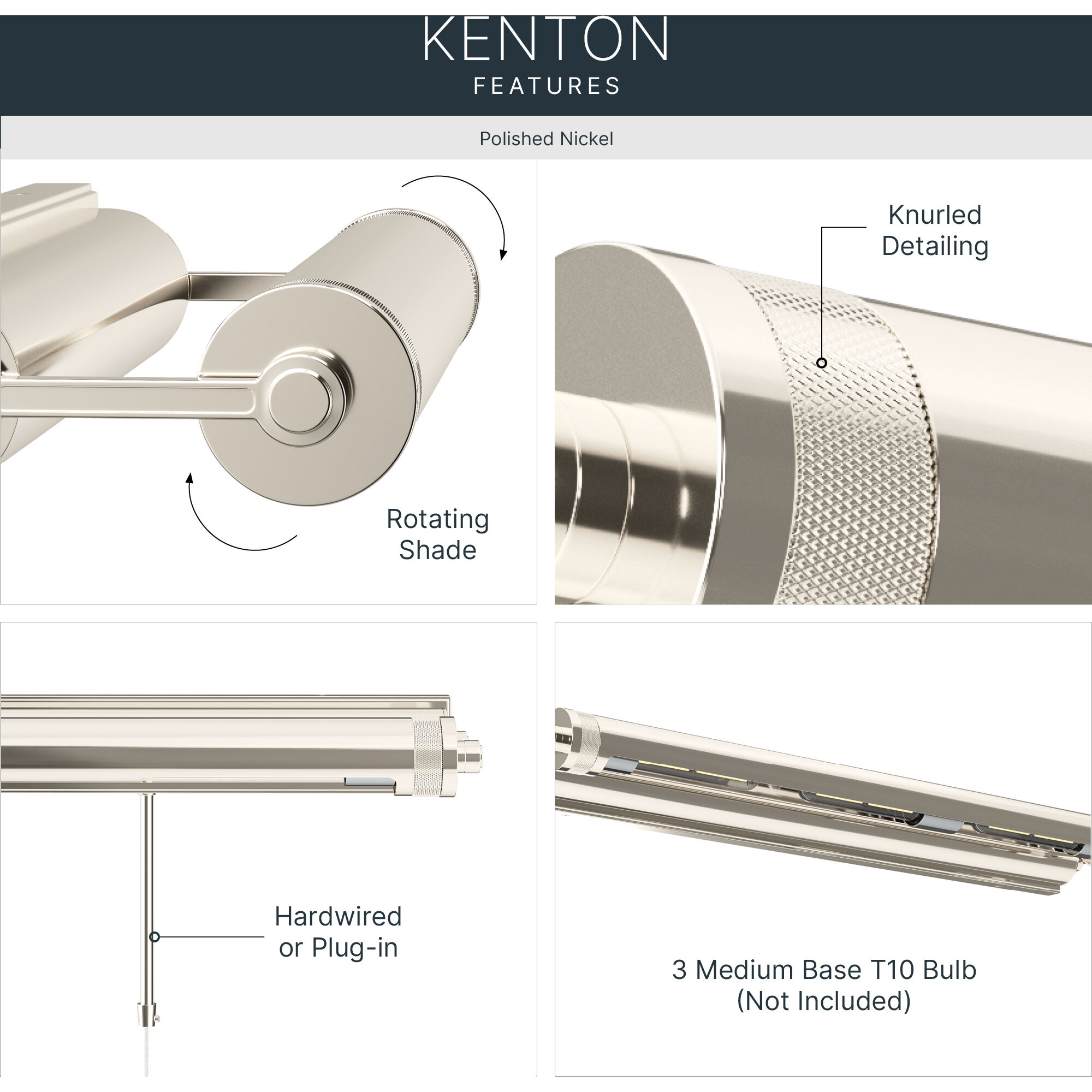 KENTON
FEATURES

Polished Nickel

Rotating Shade

Knurled Detailing

Hardwired or Plug-in

3 Medium Base T10 Bulb (Not Included)