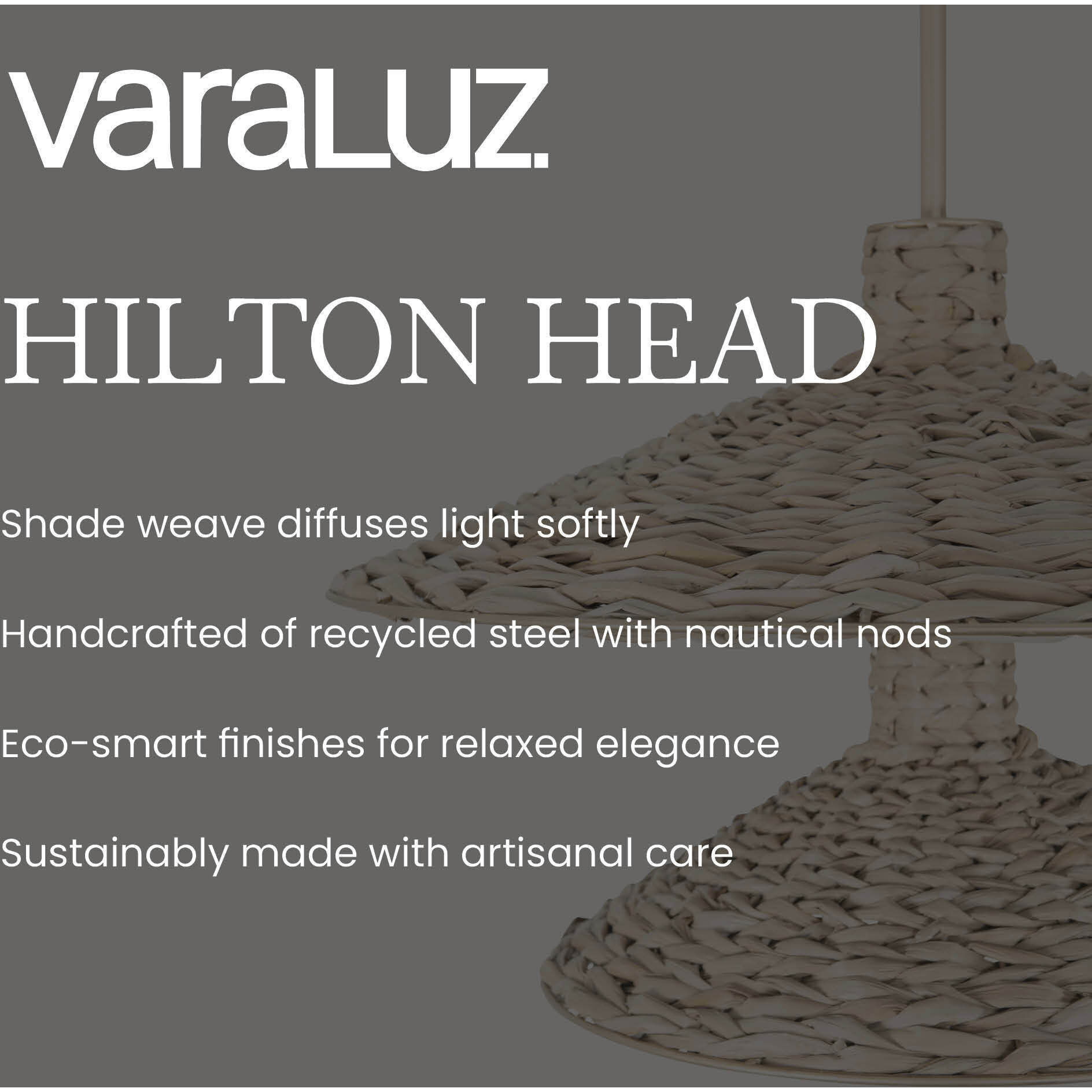 varaLUZ.

HILTON HEAD

Shade weave diffuses light softly

Handcrafted of recycled steel with nautical nods

Eco-smart finishes for relaxed elegance

Sustainably made with artisanal care