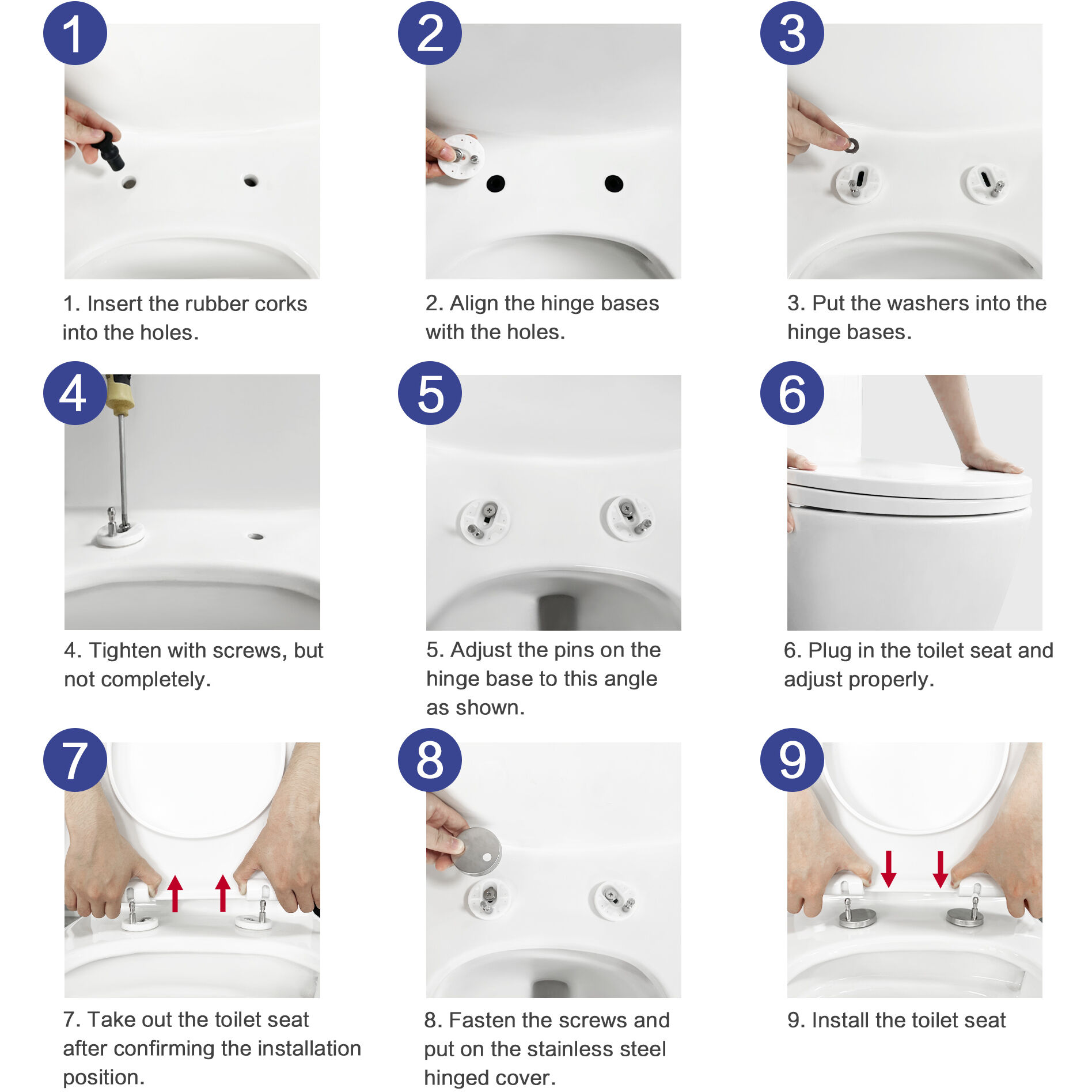 1

1. Insert the rubber corks into the holes.

2

2. Align the hinge bases with the holes.

3

3. Put the washers into the hinge bases.

4

4. Tighten with screws, but not completely.

5

5. Adjust the pins on the hinge base to this angle as shown.

6

6. Plug in the toilet seat and adjust properly.

7

7. Take out the toilet seat after confirming the installation position.

8

8. Fasten the screws and put on the stainless steel hinged cover.

9

9. Install the toilet seat