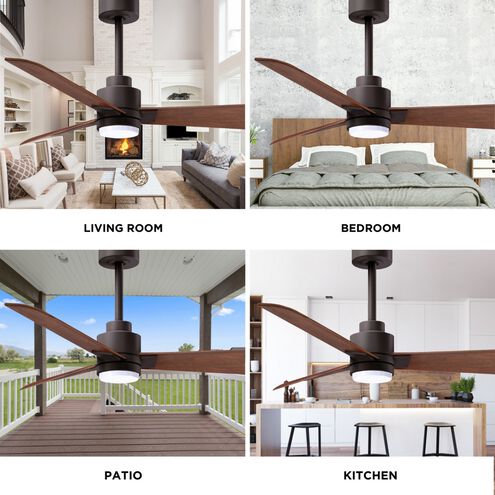 LIVING ROOM

BEDROOM

PATIO

KITCHEN