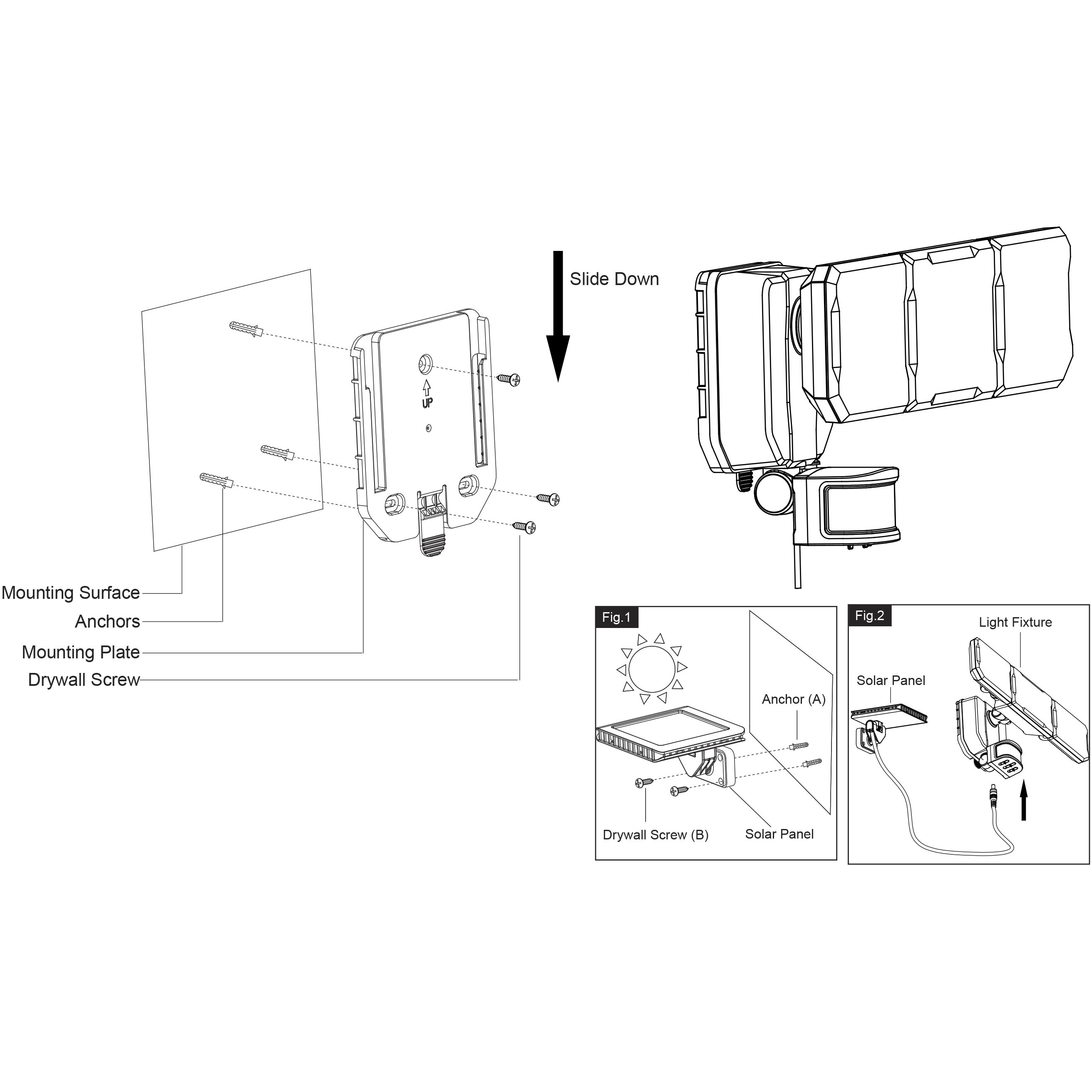 Slide Down

UP

Mounting Surface
Anchors
Mounting Plate
Drywall Screw

Fig.1

Anchor (A)

Drywall Screw (B)

Solar Panel

Fig.2

Light Fixture

Solar Panel