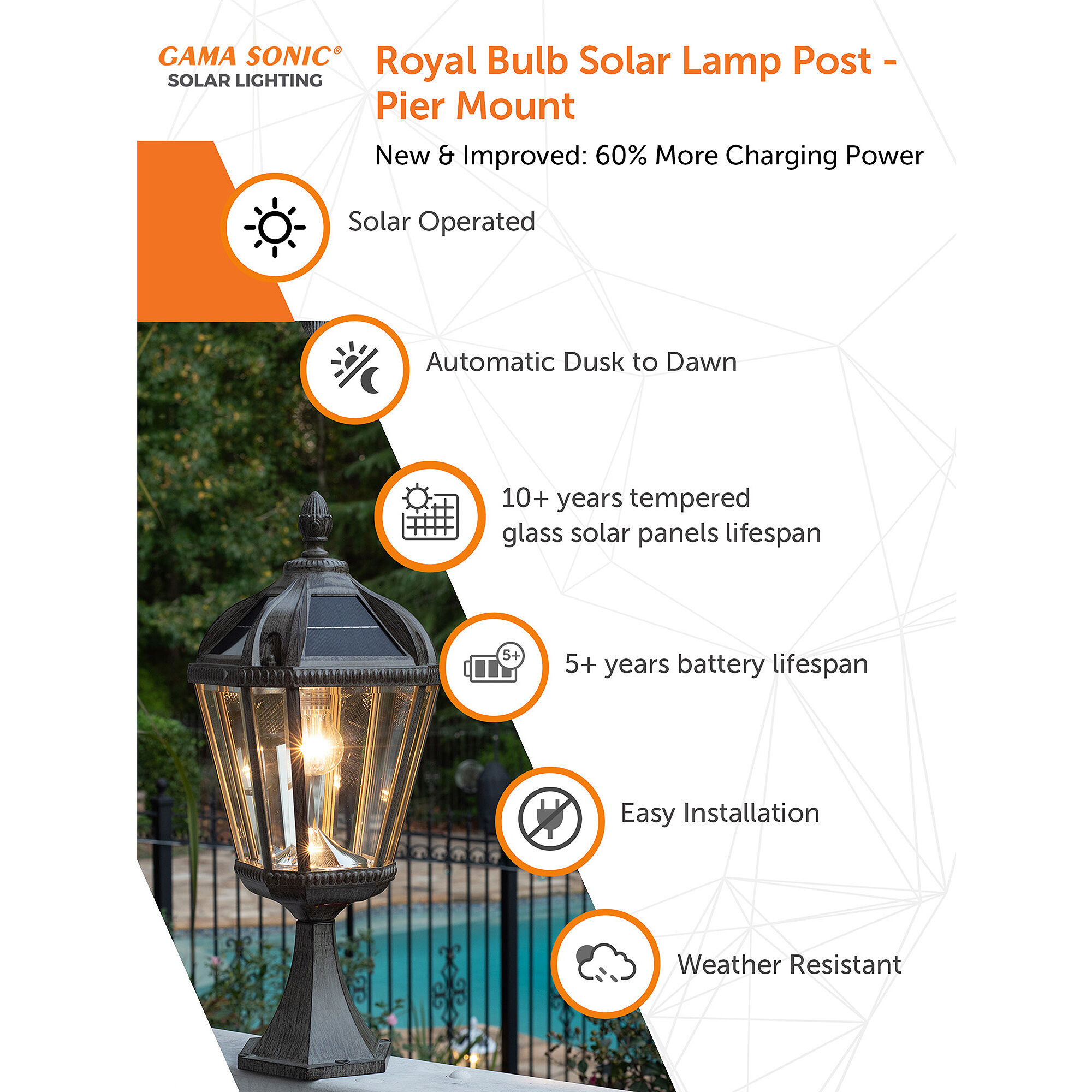 GAMA SONIC®
SOLAR LIGHTING

Royal Bulb Solar Lamp Post - Pier Mount

New & Improved: 60% More Charging Power

Solar Operated

Automatic Dusk to Dawn

10+ years tempered glass solar panels lifespan

5+

5+ years battery lifespan

Easy Installation

Weather Resistant