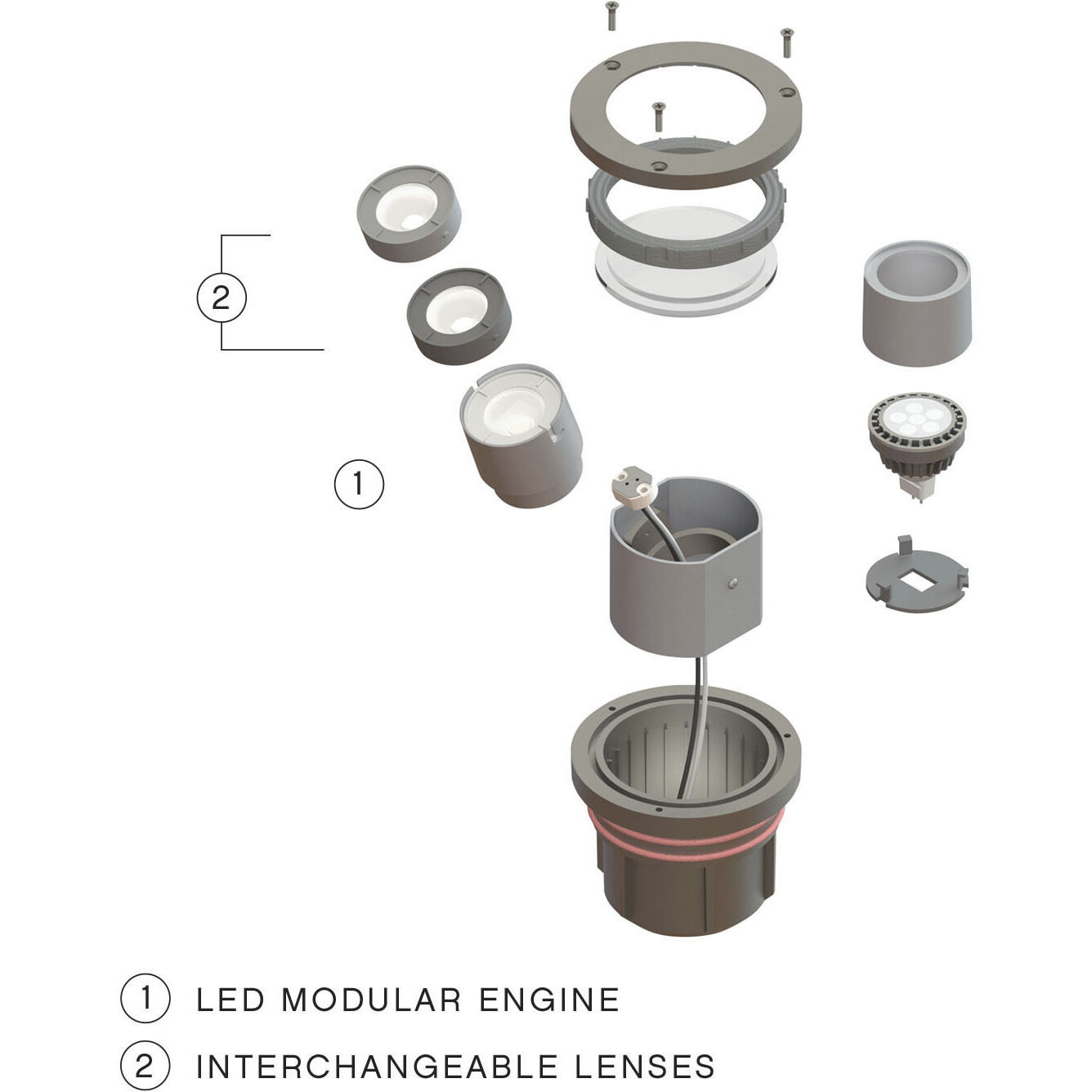 2

1

1 LED MODULAR ENGINE

2 INTERCHANGEABLE LENSES