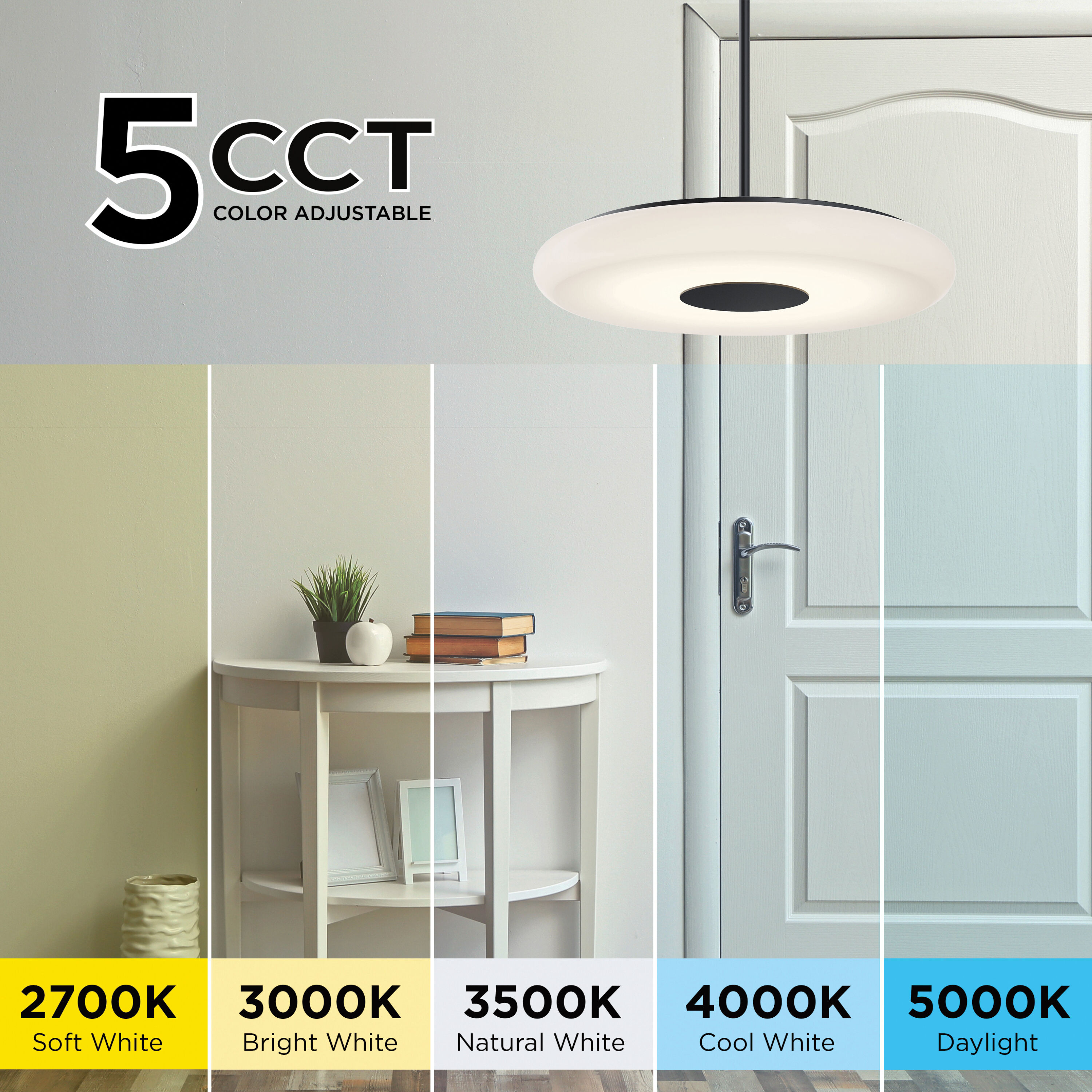 5 CCT
COLOR ADJUSTABLE

2700K
Soft White

3000K
Bright White

3500K
Natural White

4000K
Cool White

5000K
Daylight