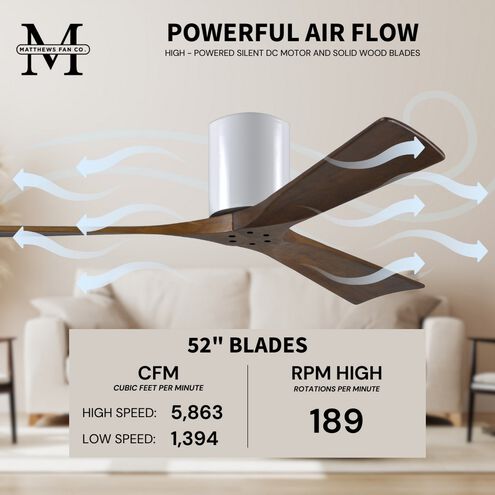 M
MATTHEWS FAN CO.

POWERFUL AIR FLOW
HIGH - POWERED SILENT DC MOTOR AND SOLID WOOD BLADES

52" BLADES

CFM
CUBIC FEET PER MINUTE
HIGH SPEED: 5,863
LOW SPEED: 1,394

RPM HIGH
ROTATIONS PER MINUTE
189