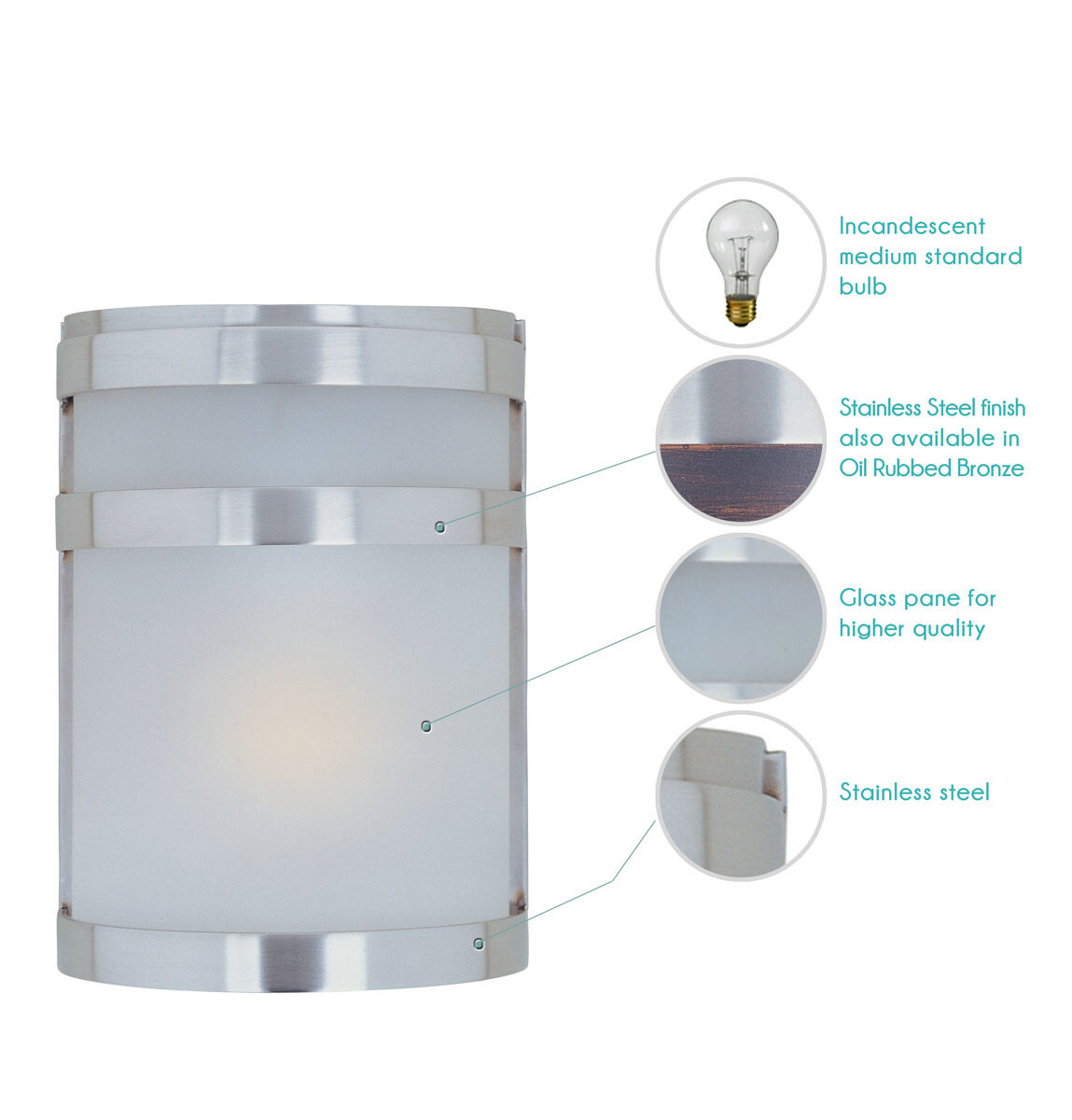 Incandescent medium standard bulb

Stainless Steel finish also available in Oil Rubbed Bronze

Glass pane for higher quality

Stainless steel