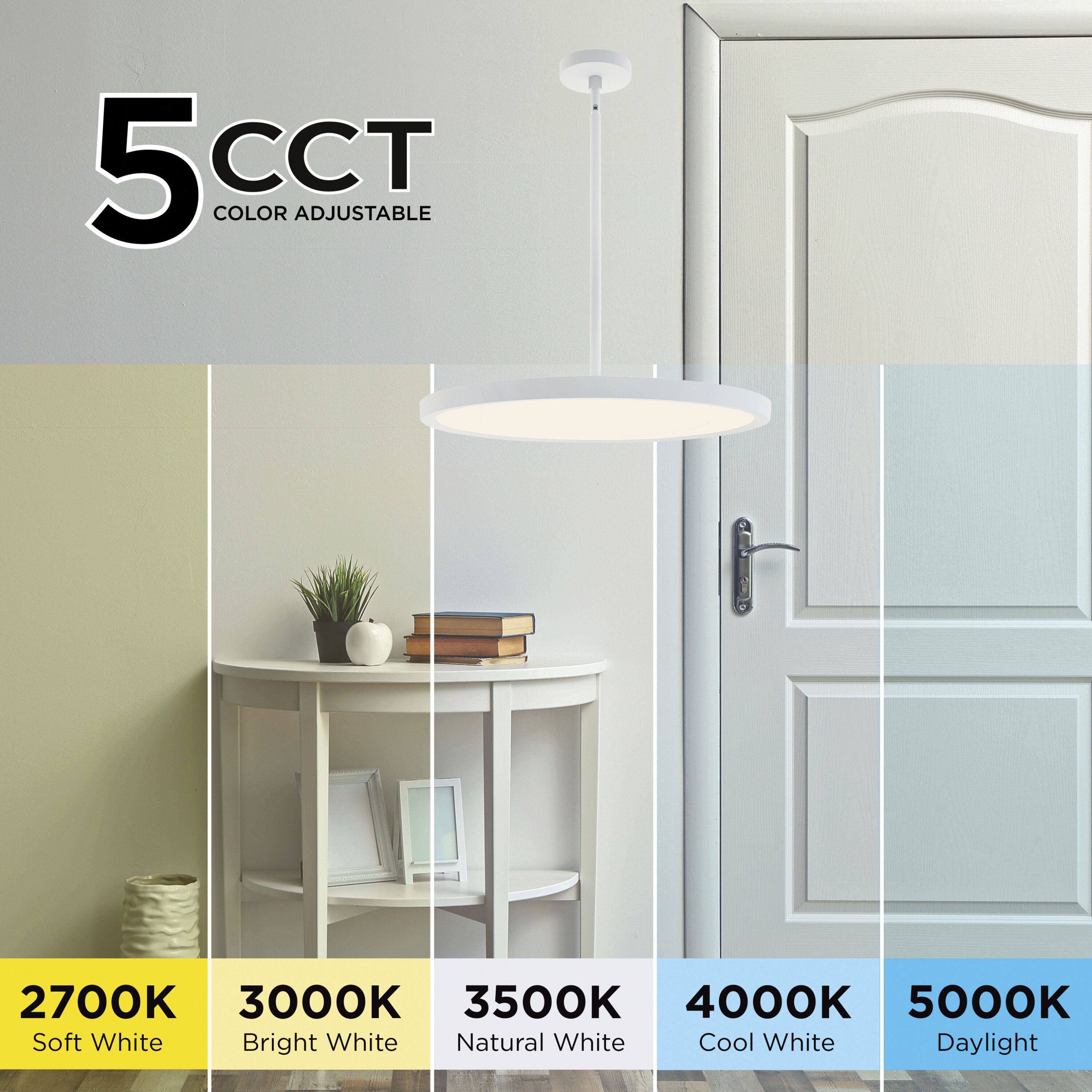 5 CCT
COLOR ADJUSTABLE

2700K
Soft White

3000K
Bright White

3500K
Natural White

4000K
Cool White

5000K
Daylight