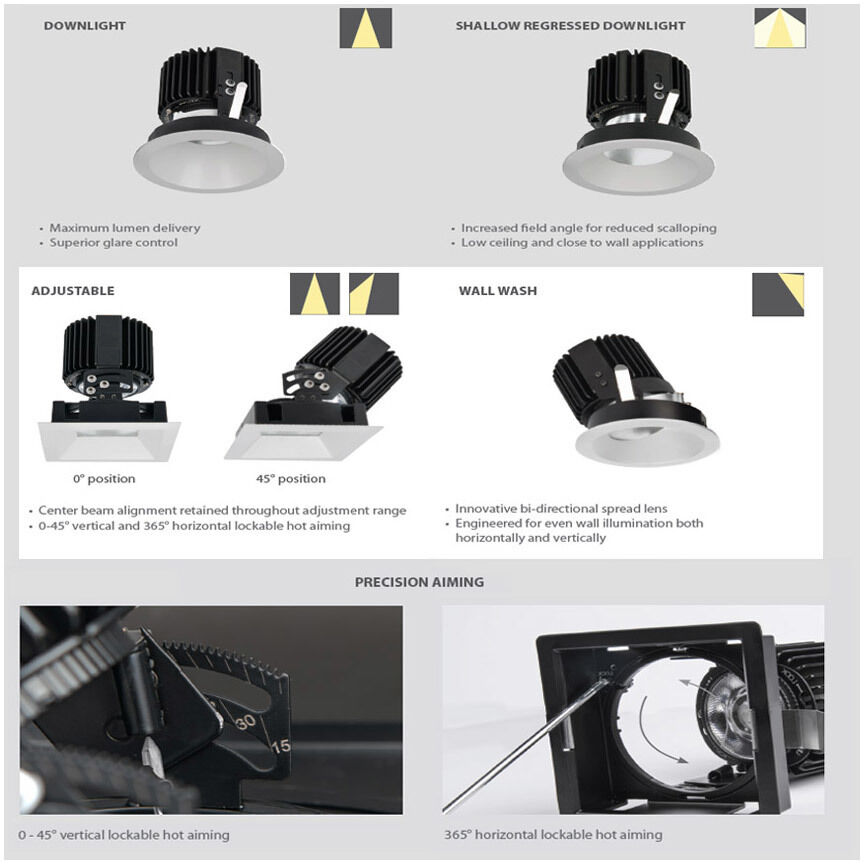 DOWNLIGHT

• Maximum lumen delivery
• Superior glare control

SHALLOW REGRESSED DOWNLIGHT

• Increased field angle for reduced scalloping
• Low ceiling and close to wall applications

ADJUSTABLE

0° position

45° position

• Center beam alignment retained throughout adjustment range
• 0-45° vertical and 365° horizontal lockable hot aiming

WALL WASH

• Innovative bi-directional spread lens
• Engineered for even wall illumination both horizontally and vertically

PRECISION AIMING

30
15

0 - 45° vertical lockable hot aiming

365° horizontal lockable hot aiming