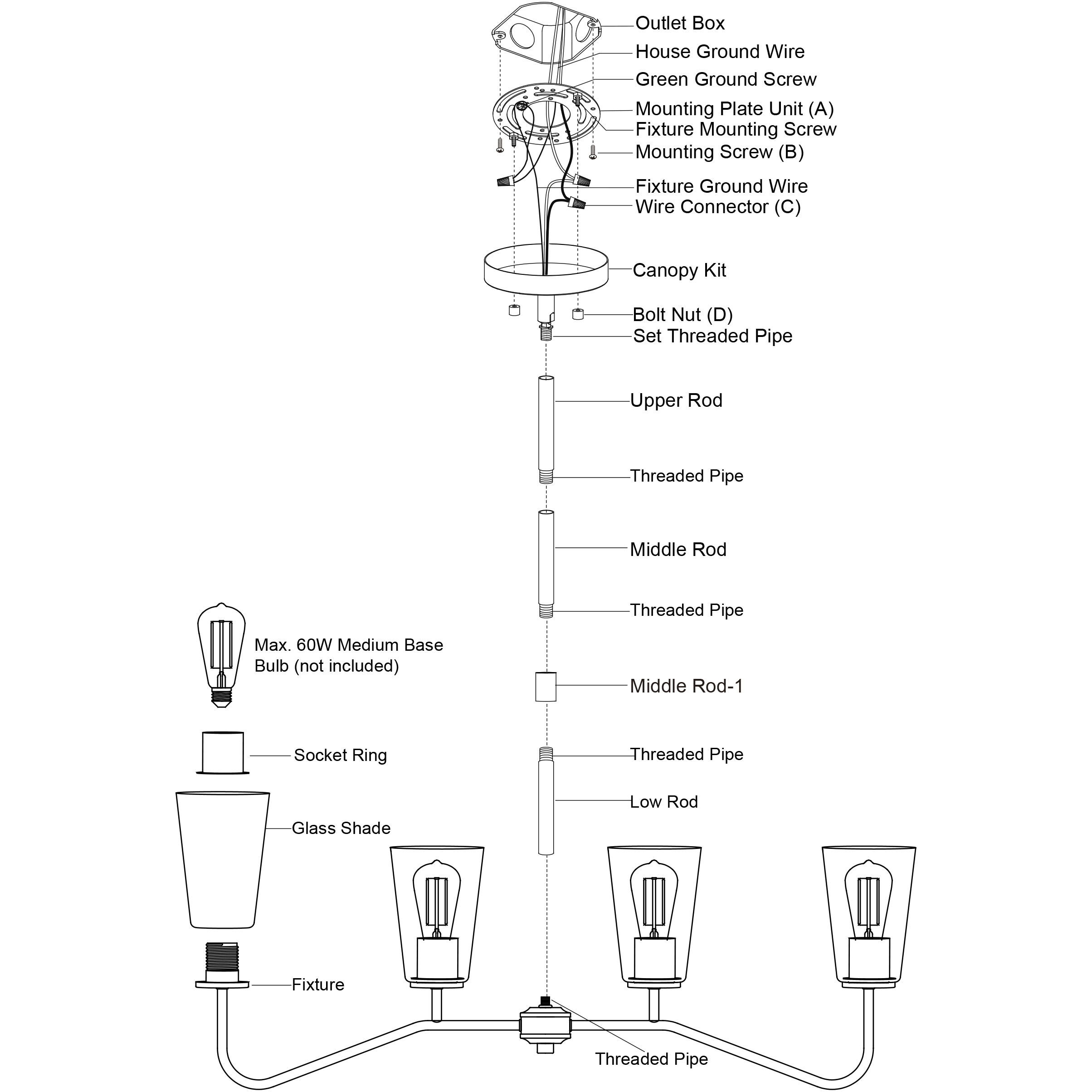 Outlet Box
House Ground Wire
Green Ground Screw
Mounting Plate Unit (A)
Fixture Mounting Screw
Mounting Screw (B)
Fixture Ground Wire
Wire Connector (C)
Canopy Kit
Bolt Nut (D)
Set Threaded Pipe
Upper Rod
Threaded Pipe
Middle Rod
Threaded Pipe
Max. 60W Medium Base Bulb (not included)
Middle Rod-1
Socket Ring
Threaded Pipe
Low Rod
Glass Shade
Fixture
Threaded Pipe