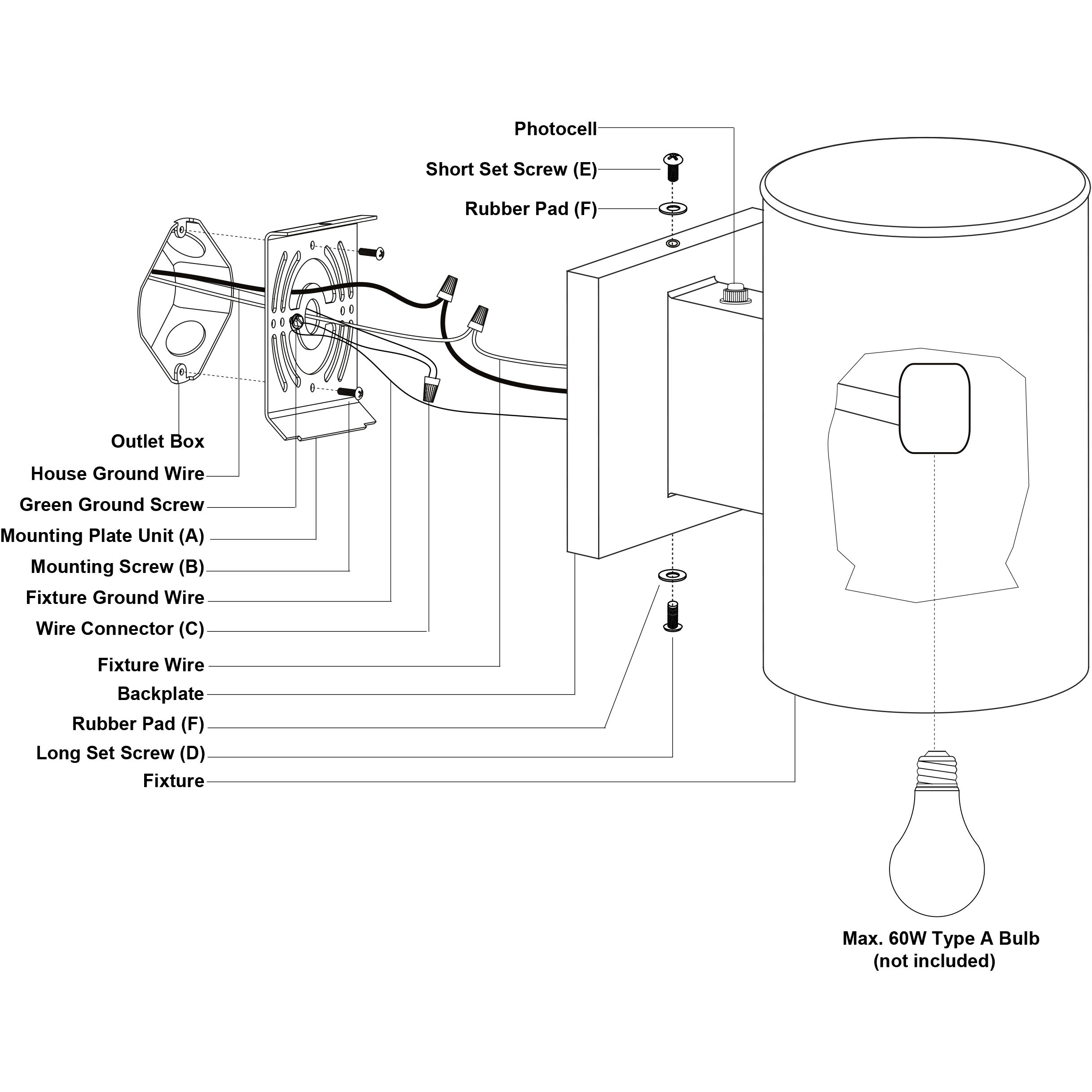 Photocell
Short Set Screw (E)
Rubber Pad (F)
Outlet Box
House Ground Wire
Green Ground Screw
Mounting Plate Unit (A)
Mounting Screw (B)
Fixture Ground Wire
Wire Connector (C)
Fixture Wire
Backplate
Rubber Pad (F)
Long Set Screw (D)
Fixture
Max. 60W Type A Bulb
(not included)