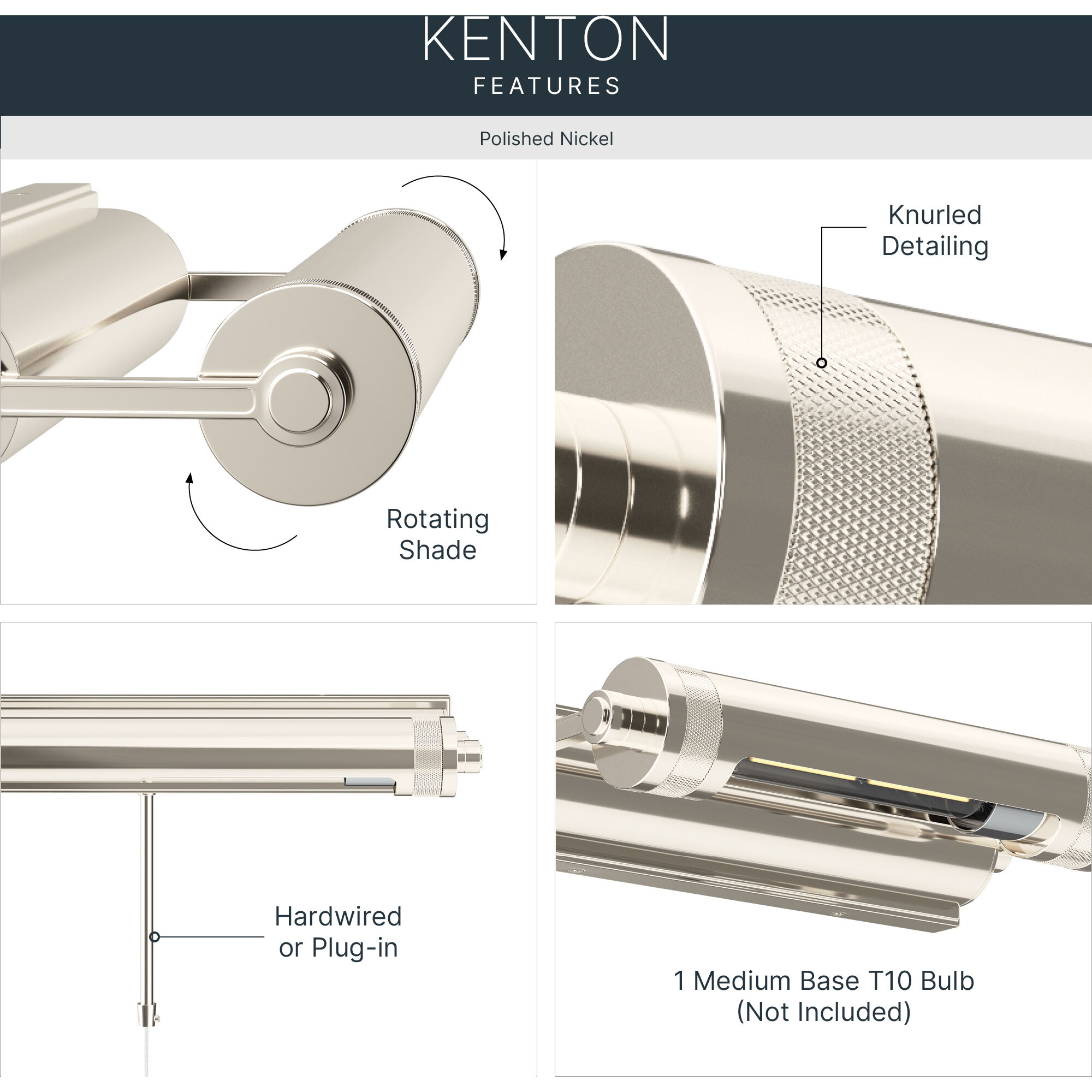 KENTON
FEATURES

Polished Nickel

Rotating Shade

Knurled Detailing

Hardwired or Plug-in

1 Medium Base T10 Bulb (Not Included)