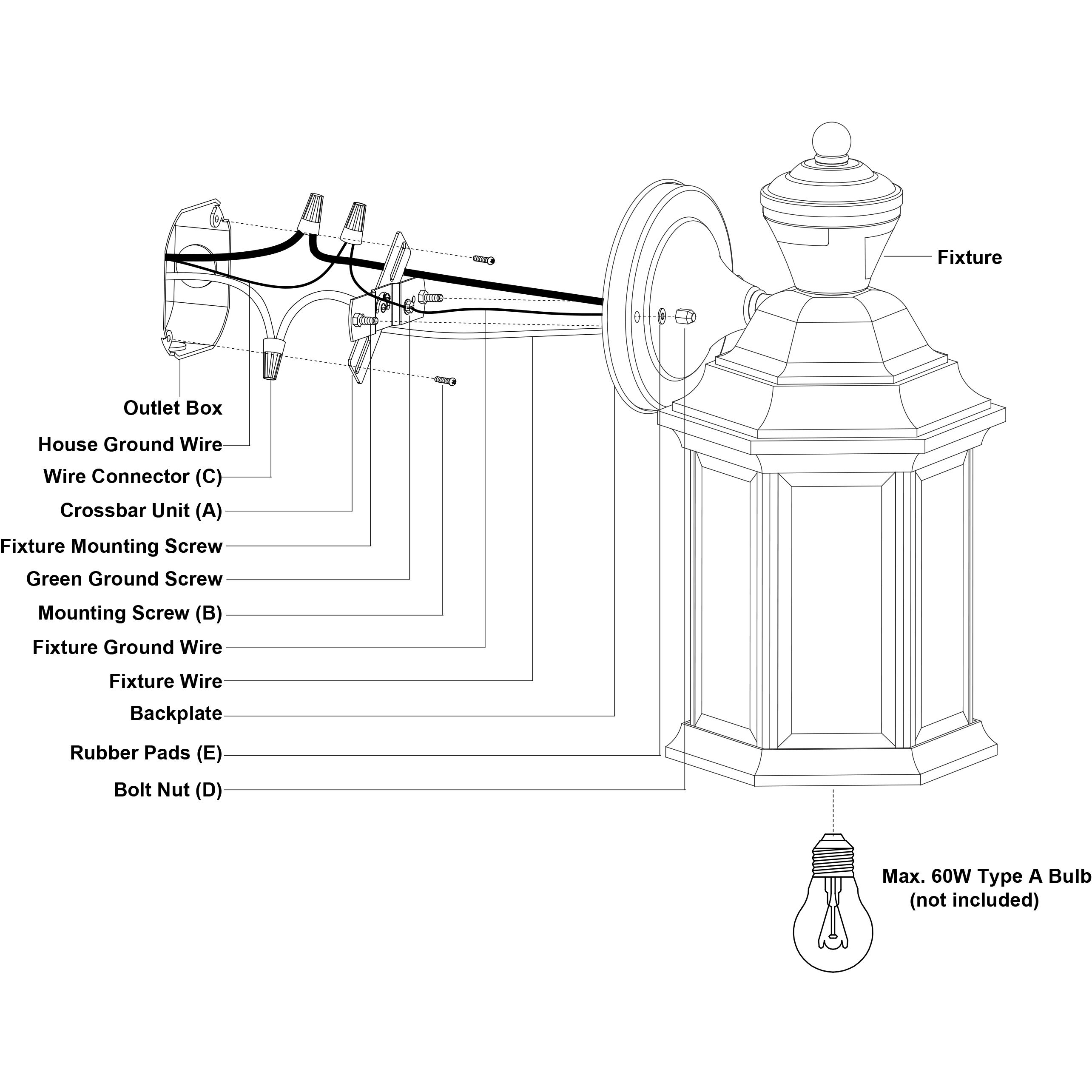 Fixture

Outlet Box
House Ground Wire
Wire Connector (C)
Crossbar Unit (A)
Fixture Mounting Screw
Green Ground Screw
Mounting Screw (B)
Fixture Ground Wire
Fixture Wire
Backplate
Rubber Pads (E)
Bolt Nut (D)

Max. 60W Type A Bulb
(not included)