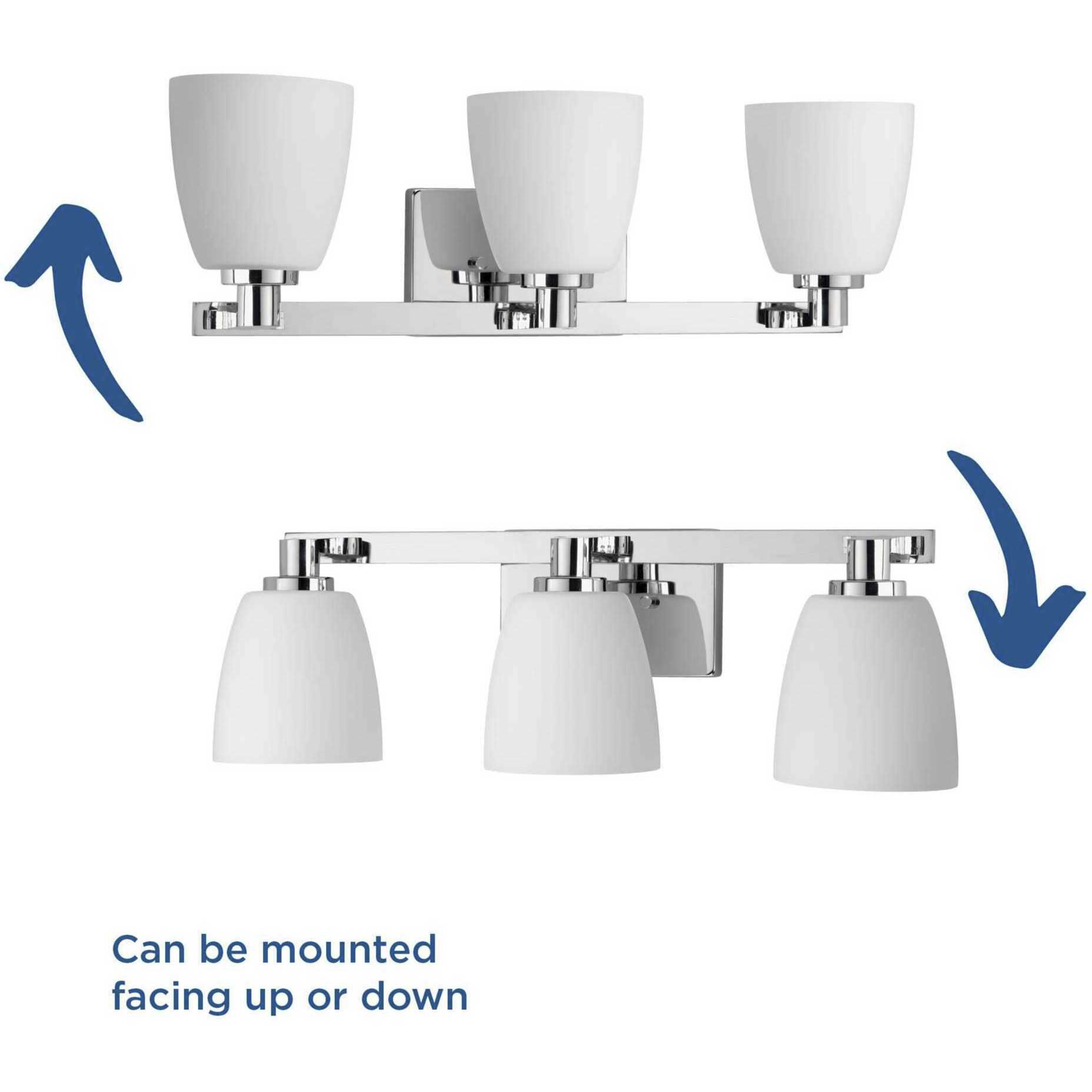 Can be mounted facing up or down