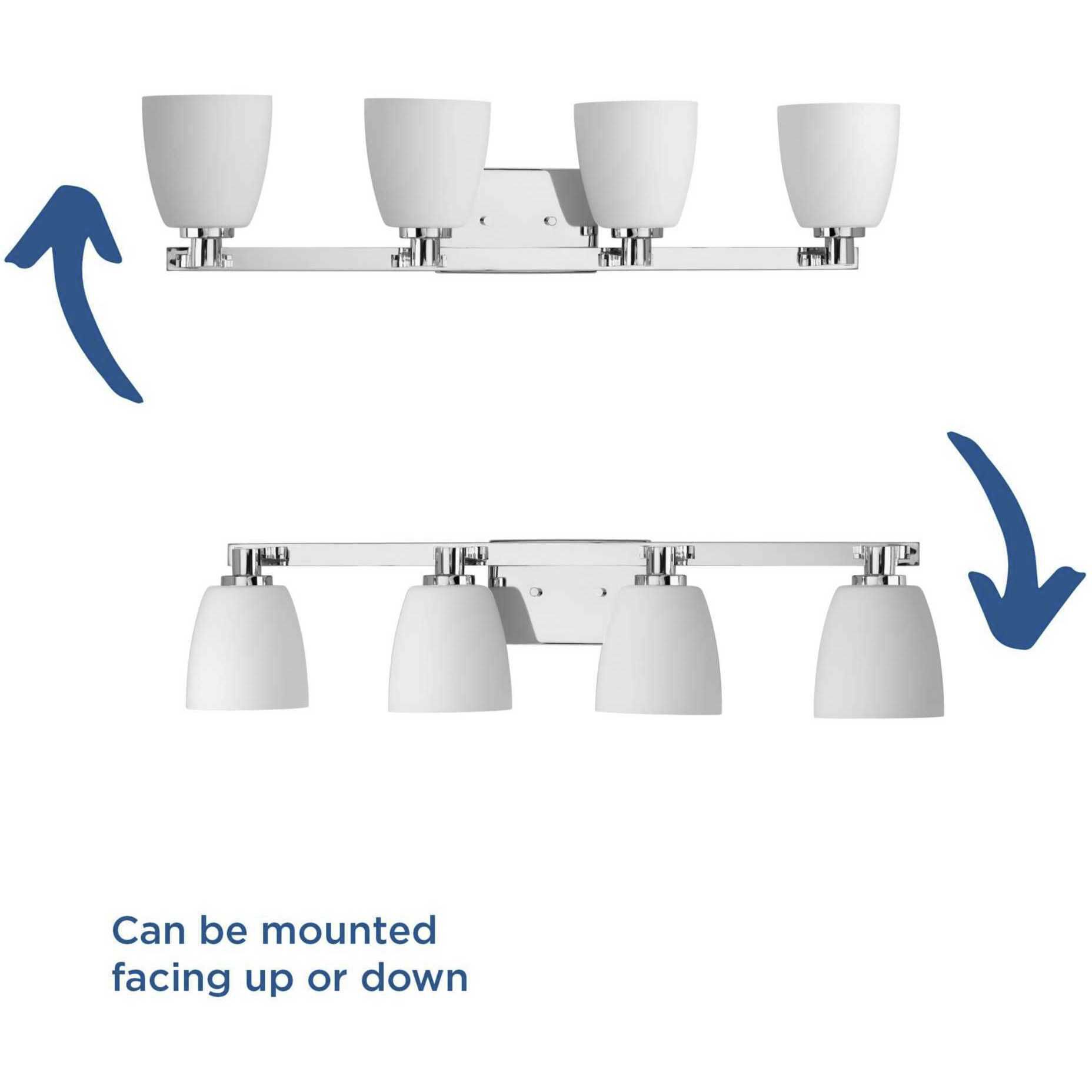 Can be mounted facing up or down