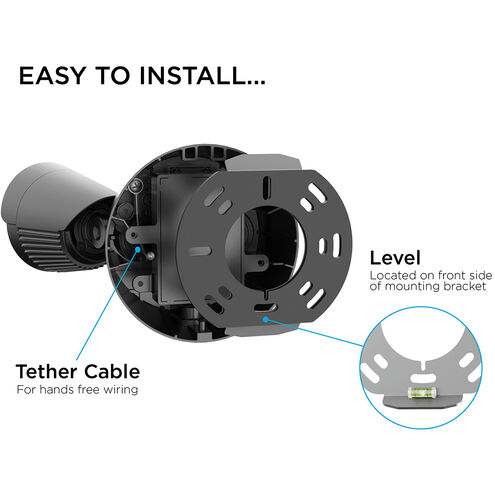 EASY TO INSTALL...

Level
Located on front side of mounting bracket

Tether Cable
For hands free wiring