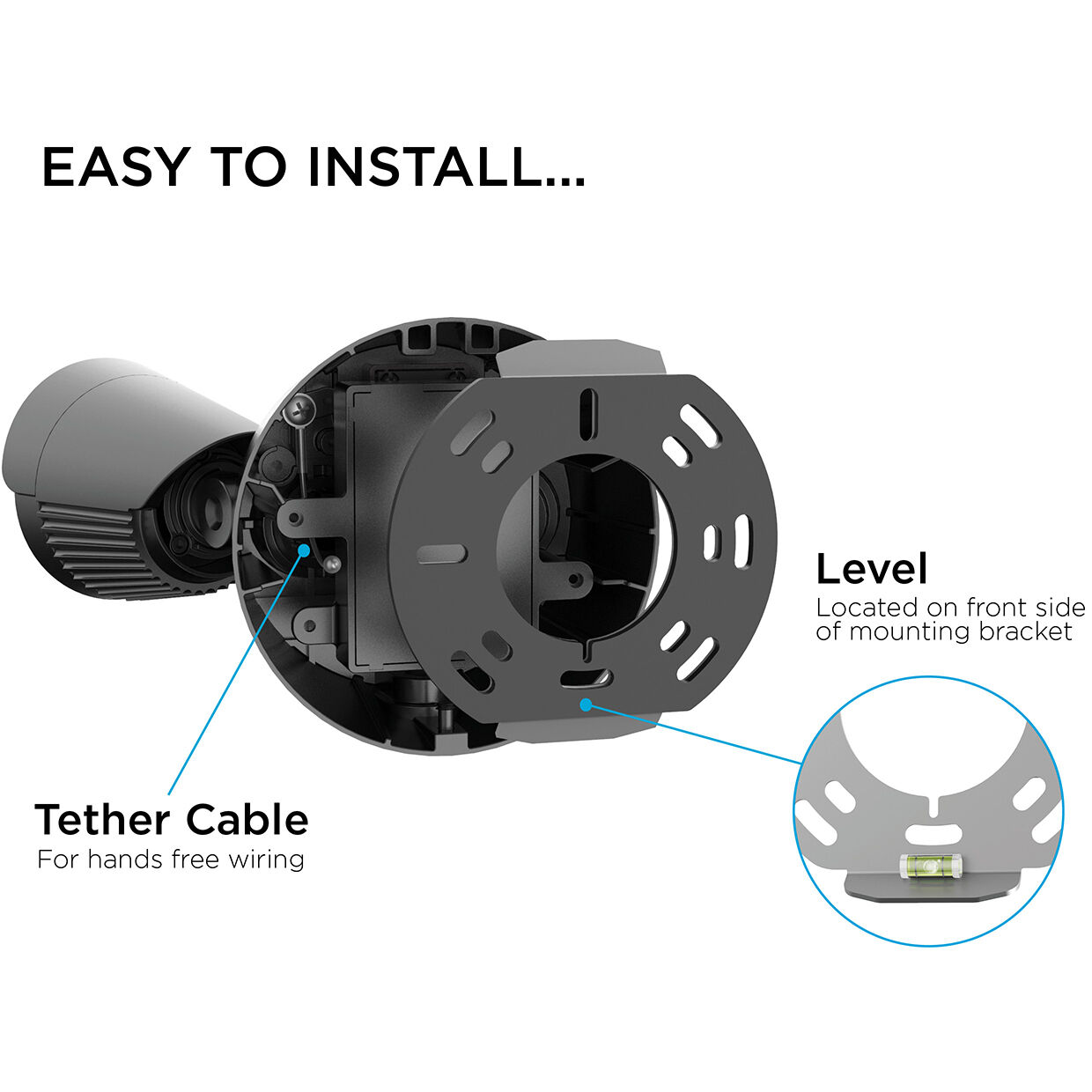 EASY TO INSTALL...

Level
Located on front side of mounting bracket

Tether Cable
For hands free wiring