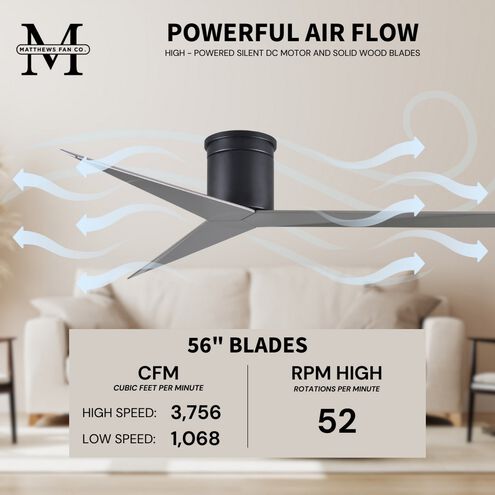 M
MATTHEWS FAN CO.

POWERFUL AIR FLOW

HIGH - POWERED SILENT DC MOTOR AND SOLID WOOD BLADES

56" BLADES

CFM
CUBIC FEET PER MINUTE

HIGH SPEED: 3,756
LOW SPEED: 1,068

RPM HIGH
ROTATIONS PER MINUTE

52