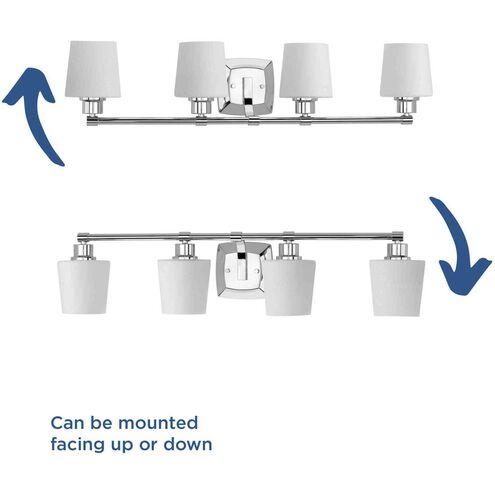 Can be mounted facing up or down