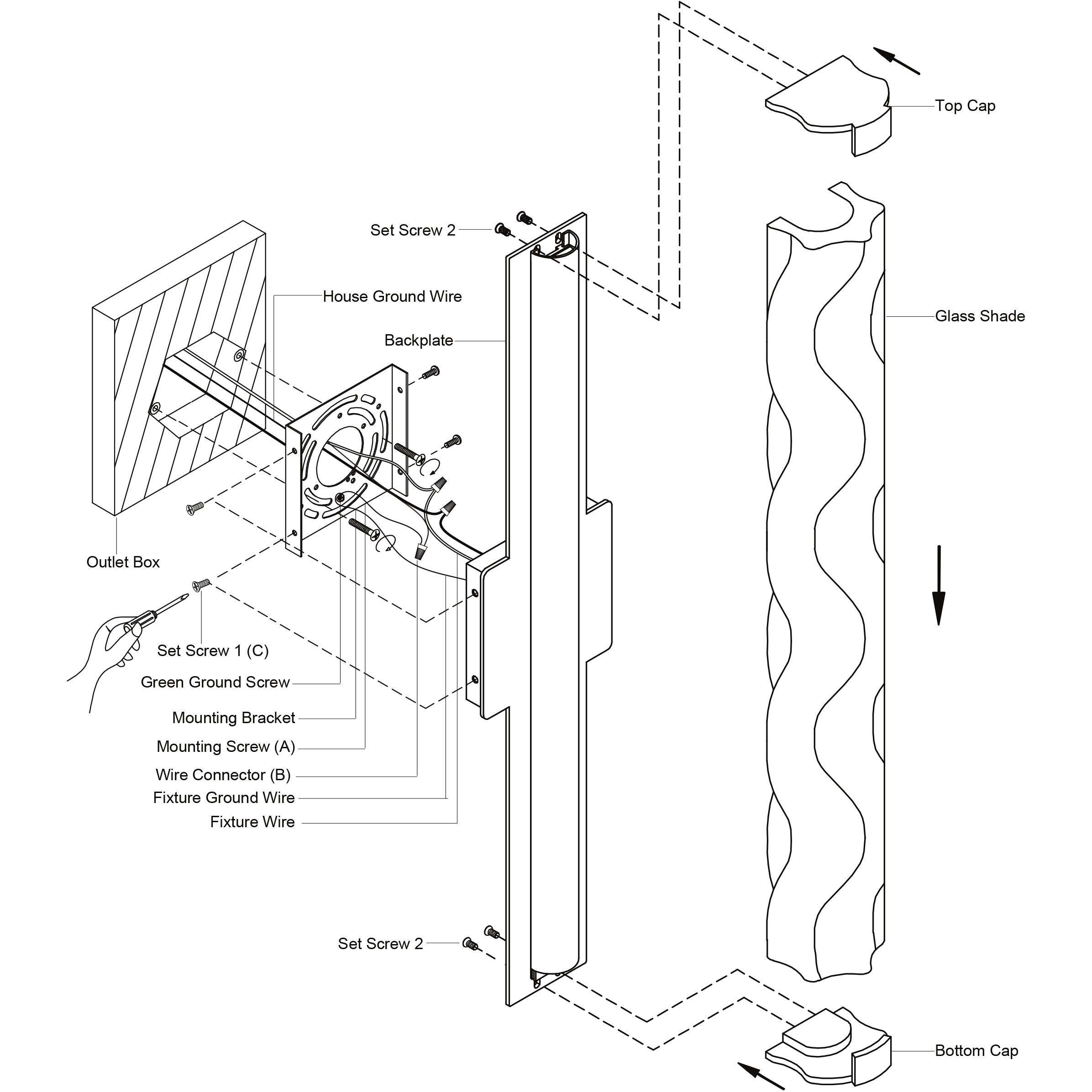 Top Cap

Set Screw 2

House Ground Wire

Glass Shade

Backplate

Outlet Box

Set Screw 1 (C)

Green Ground Screw

Mounting Bracket

Mounting Screw (A)

Wire Connector (B)

Fixture Ground Wire

Fixture Wire

Set Screw 2

Bottom Cap