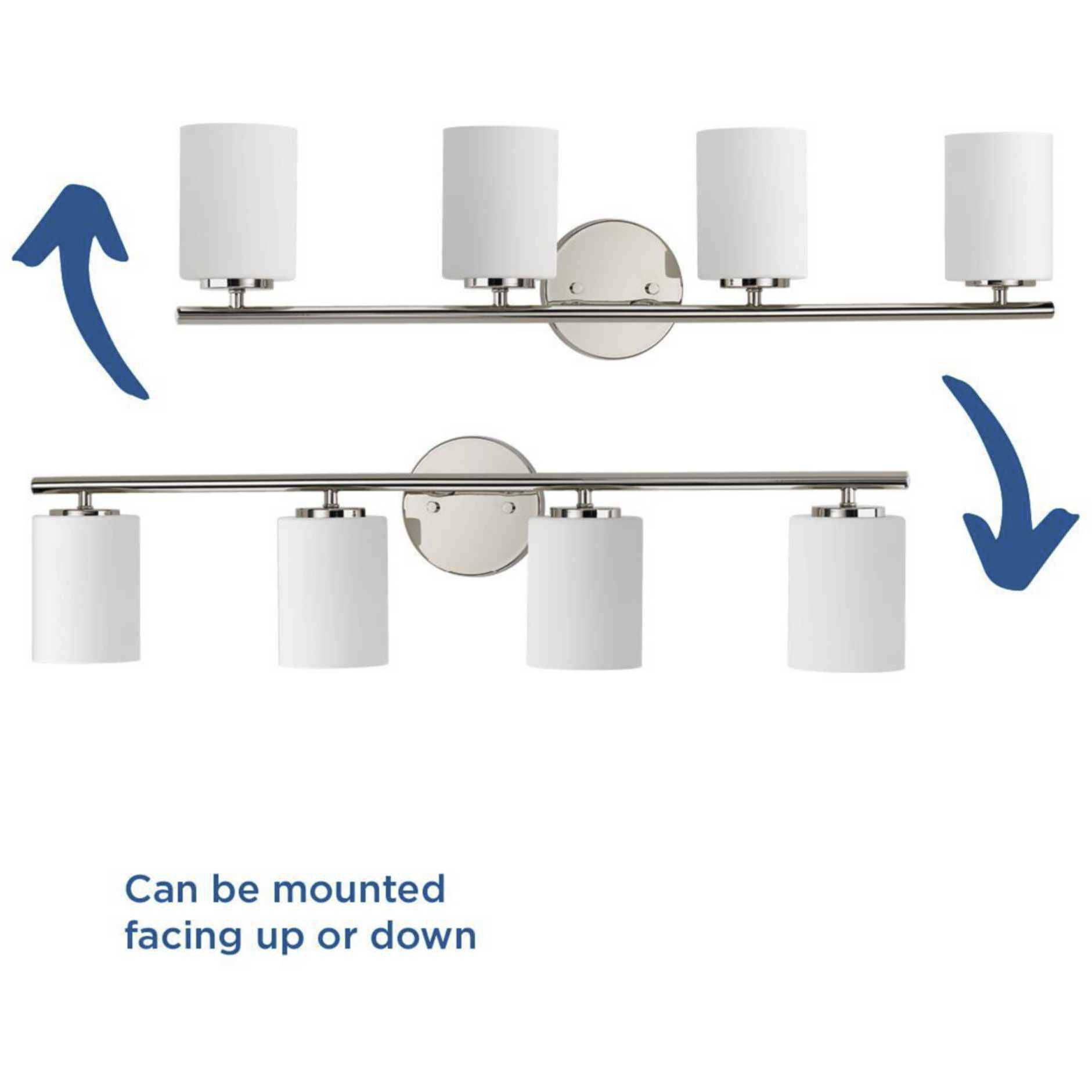 Can be mounted facing up or down