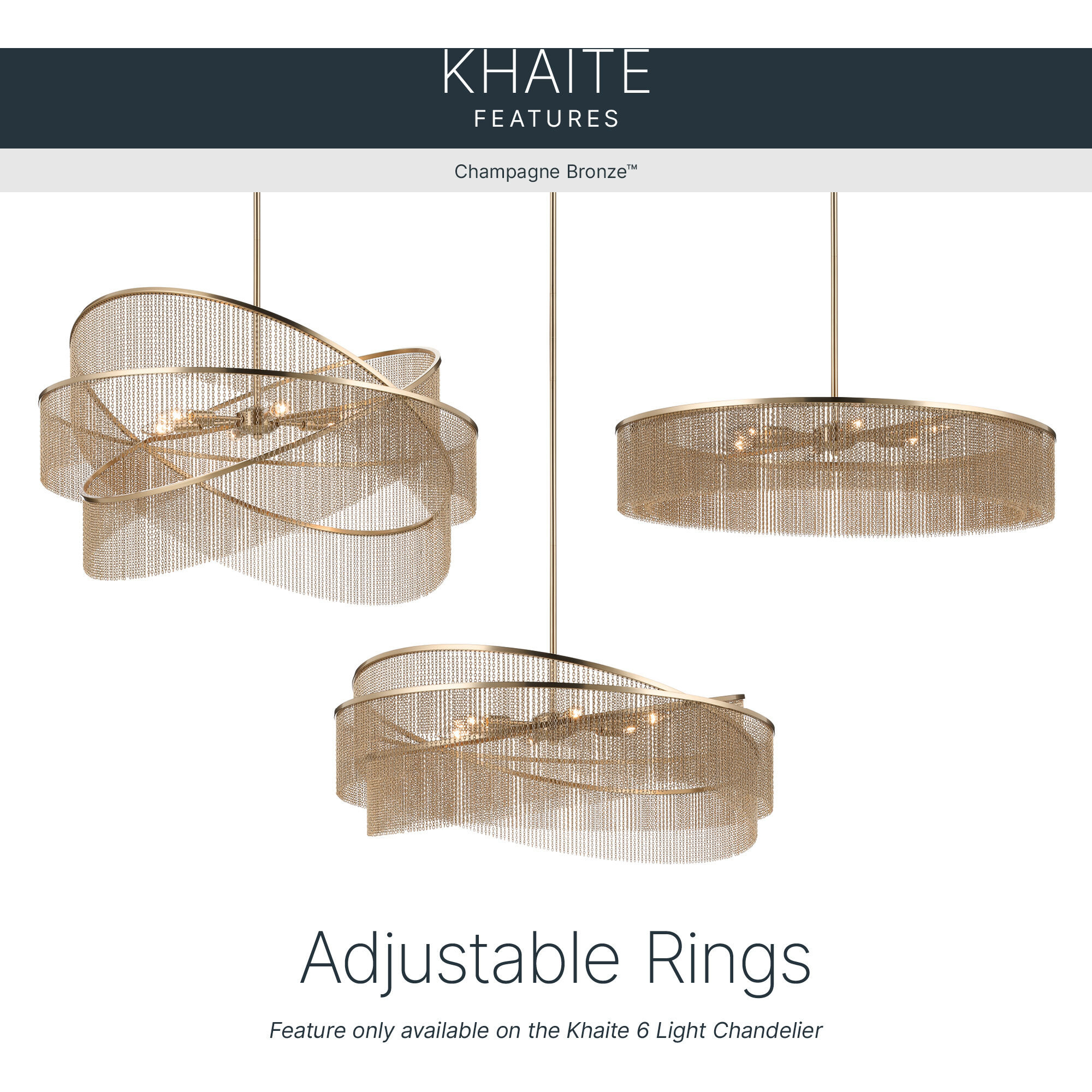 KHAITE
FEATURES

Champagne Bronze™

Adjustable Rings

Feature only available on the Khaite 6 Light Chandelier