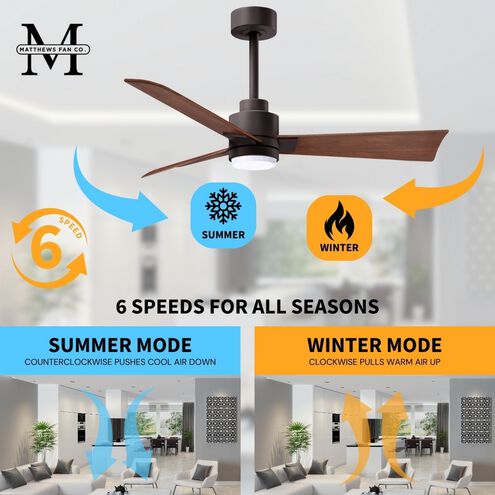 M
MATTHEWS FAN CO.

6
SPEED

SUMMER

WINTER

6 SPEEDS FOR ALL SEASONS

SUMMER MODE
COUNTERCLOCKWISE PUSHES COOL AIR DOWN

WINTER MODE
CLOCKWISE PULLS WARM AIR UP