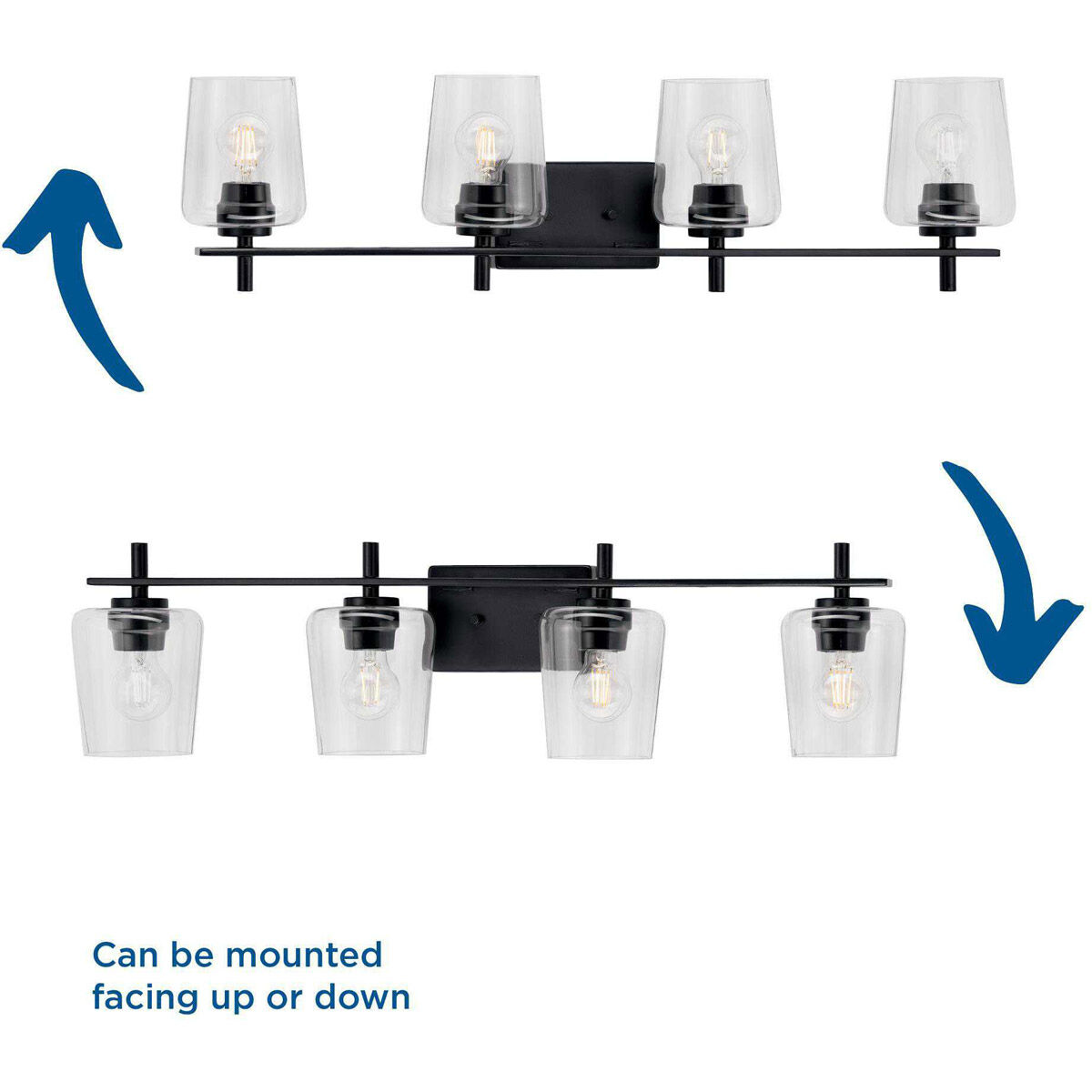 Can be mounted facing up or down