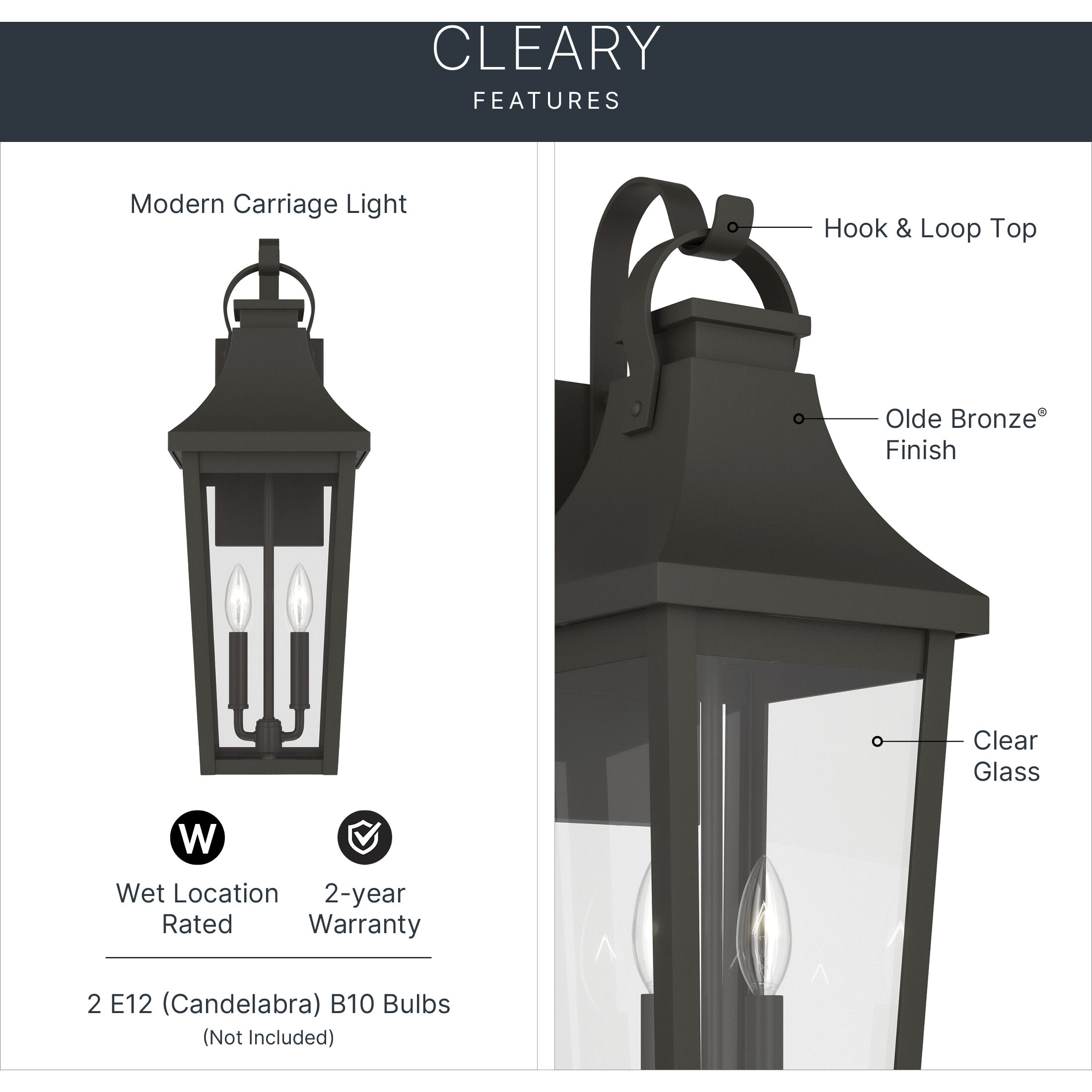 CLEARY
FEATURES

Modern Carriage Light

W

Wet Location Rated

2-year Warranty

2 E12 (Candelabra) B10 Bulbs
(Not Included)

Hook & Loop Top

Olde Bronze® Finish

Clear Glass