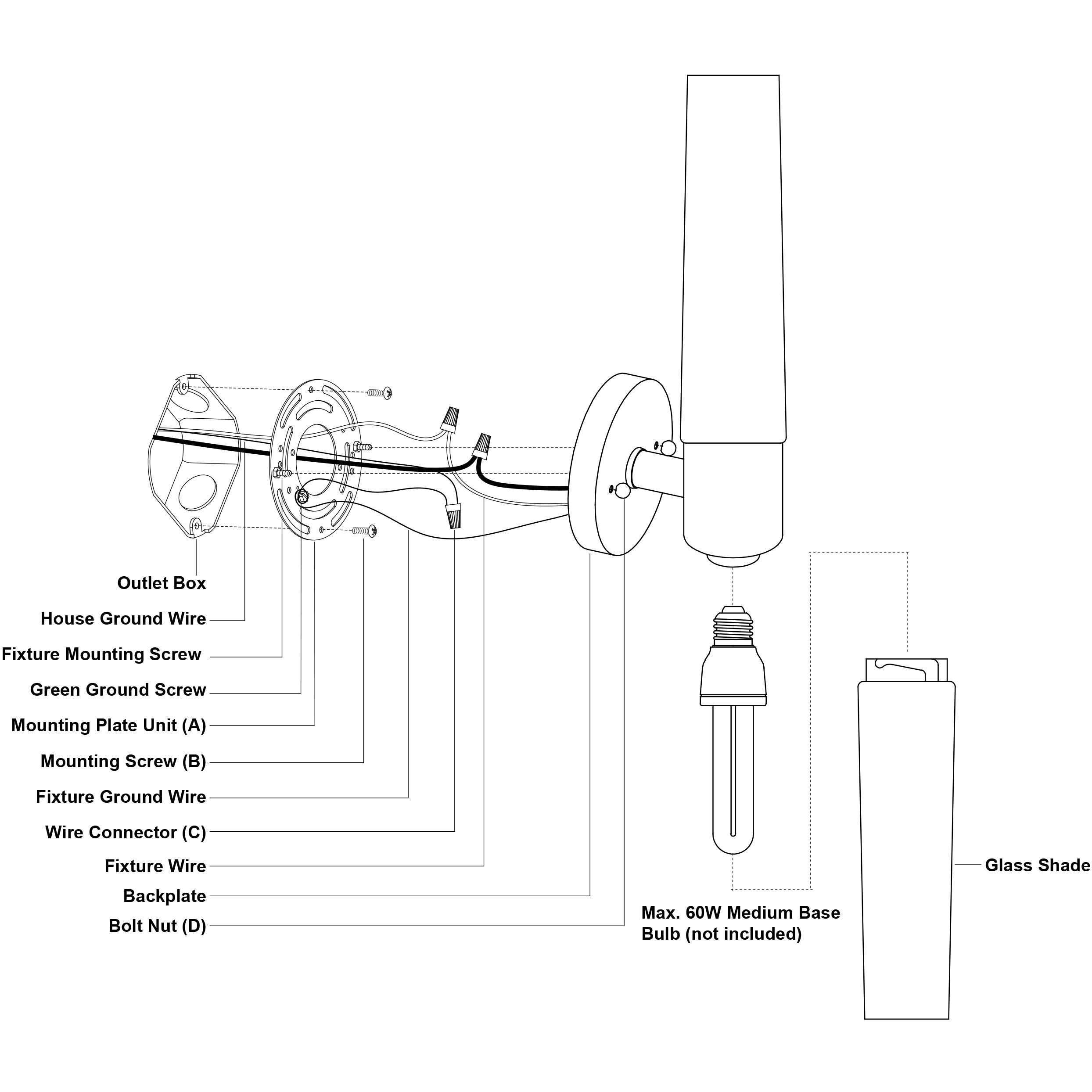 Outlet Box

House Ground Wire

Fixture Mounting Screw

Green Ground Screw

Mounting Plate Unit (A)

Mounting Screw (B)

Fixture Ground Wire

Wire Connector (C)

Fixture Wire

Backplate

Bolt Nut (D)

Max. 60W Medium Base Bulb (not included)

Glass Shade