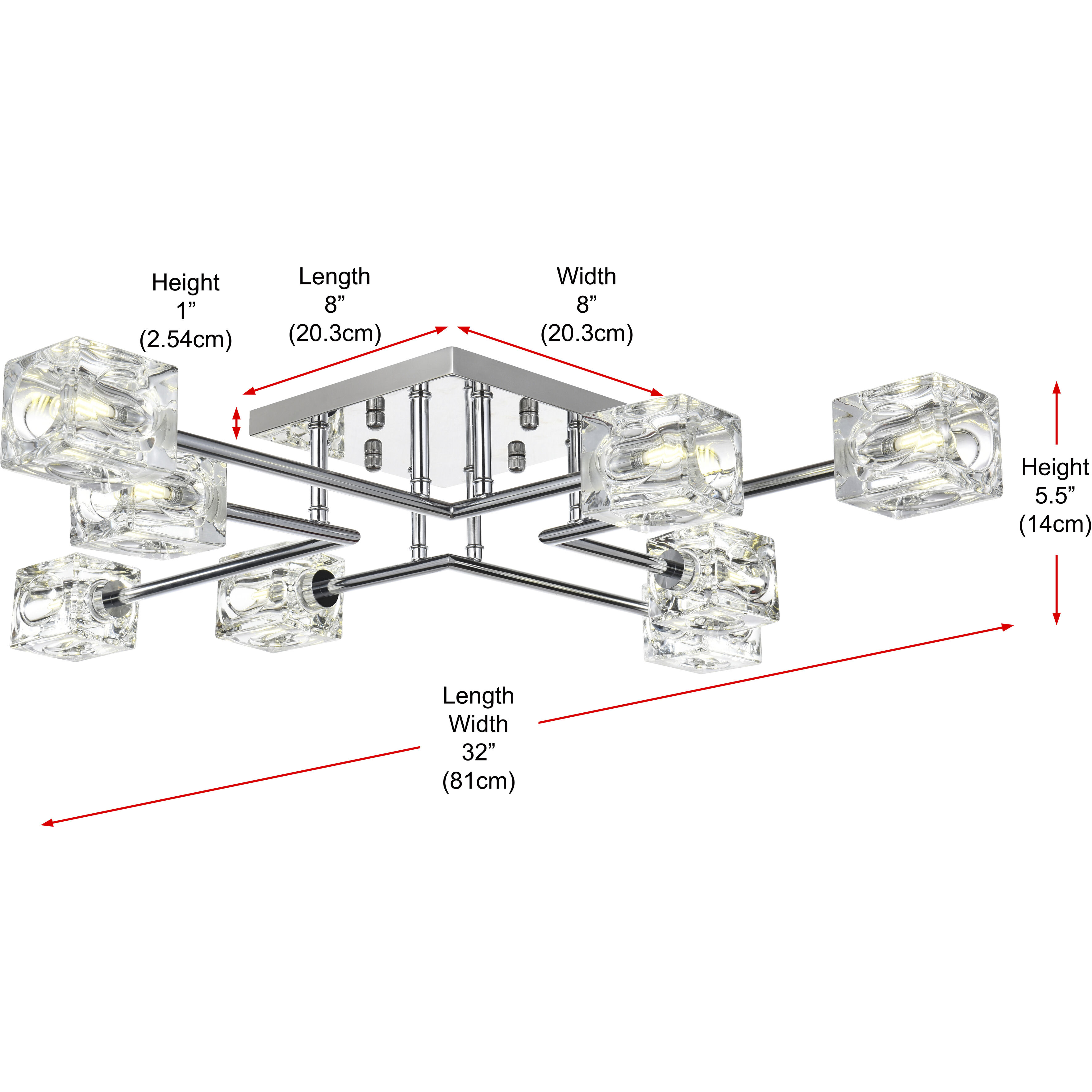 Height
1”
(2.54cm)

Length
8”
(20.3cm)

Width
8”
(20.3cm)

Height
5.5”
(14cm)

Length
Width
32”
(81cm)