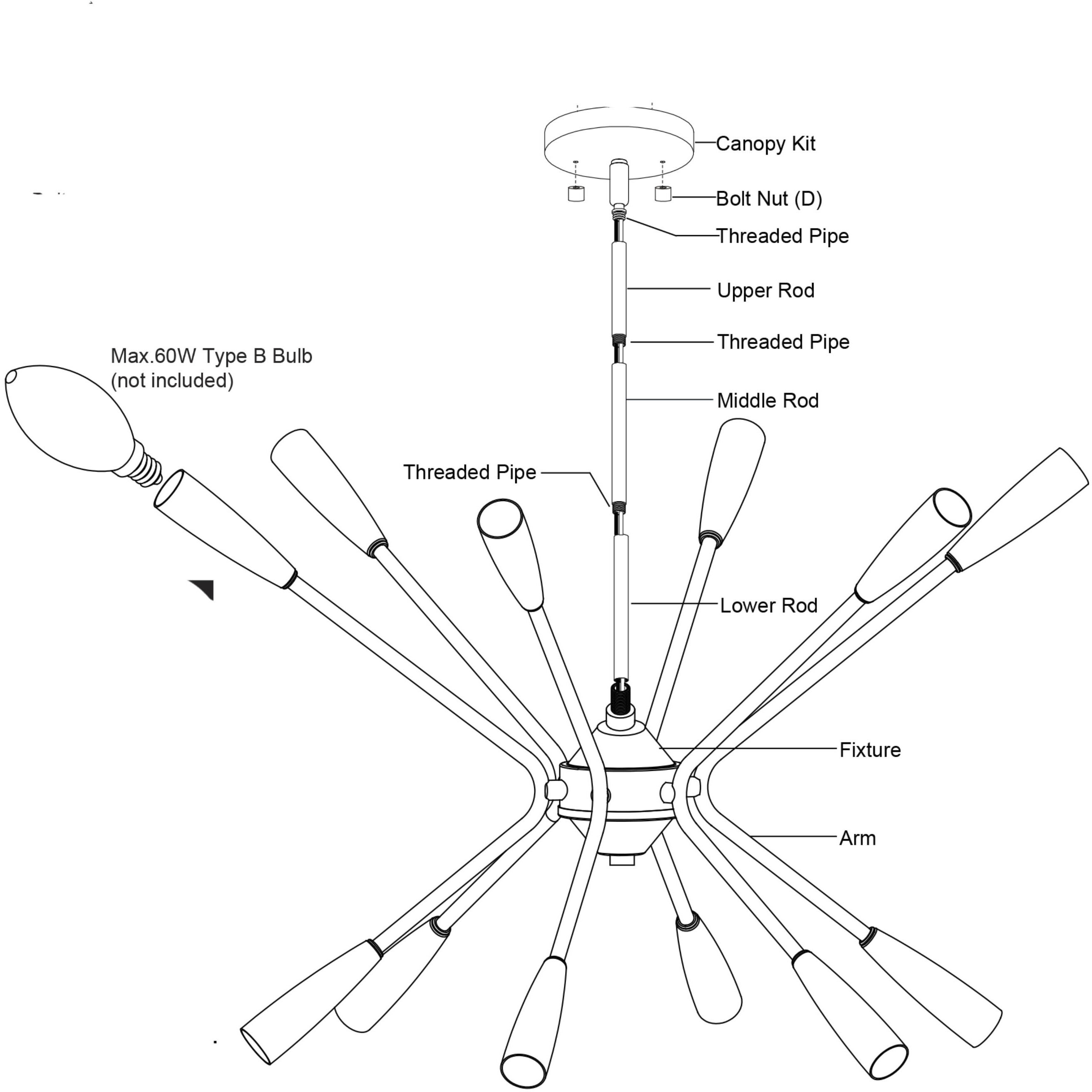 Canopy Kit

Bolt Nut (D)

Threaded Pipe

Upper Rod

Threaded Pipe

Max.60W Type B Bulb (not included)

Middle Rod

Threaded Pipe

Lower Rod

Fixture

Arm