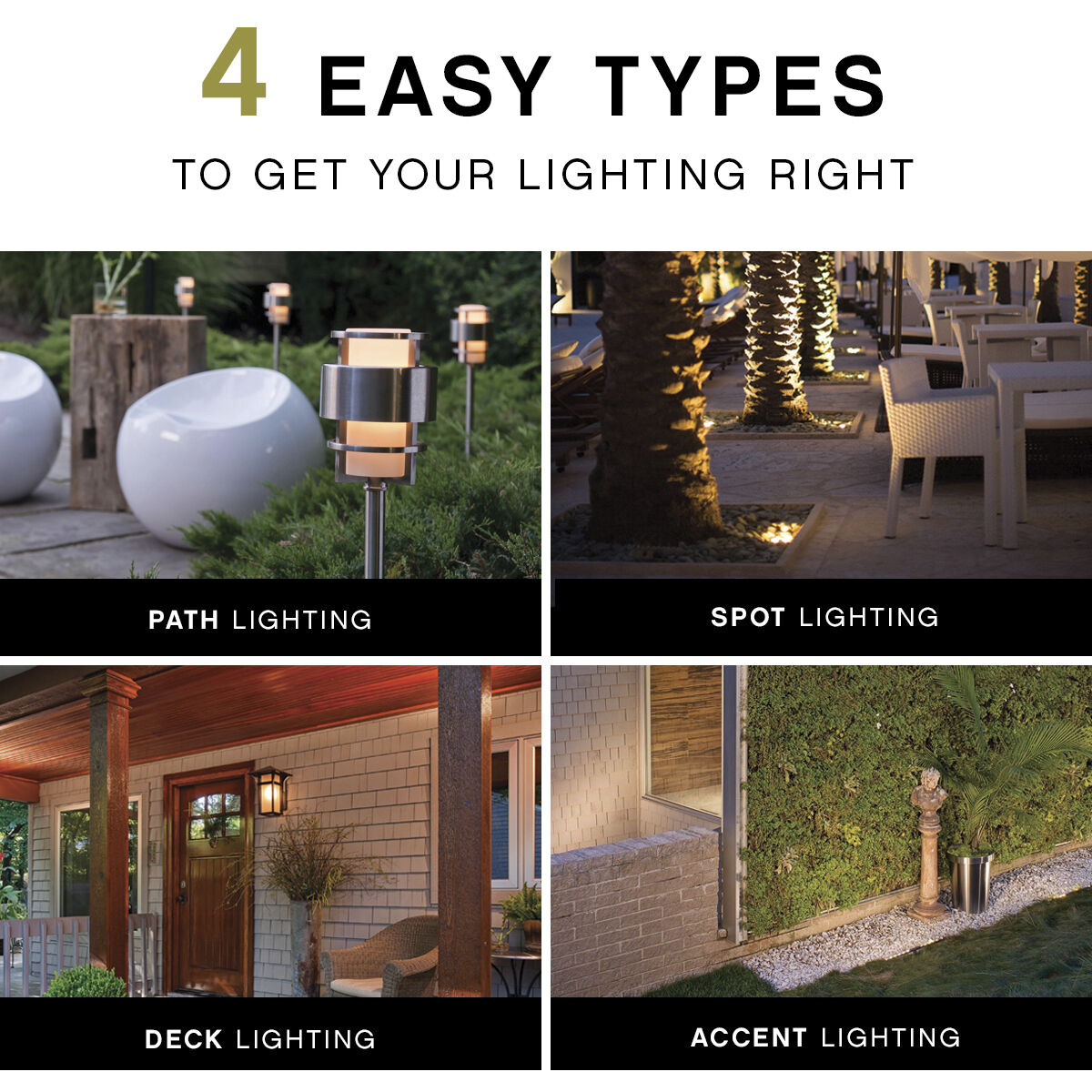 4 EASY TYPES

TO GET YOUR LIGHTING RIGHT

PATH LIGHTING

SPOT LIGHTING

DECK LIGHTING

ACCENT LIGHTING