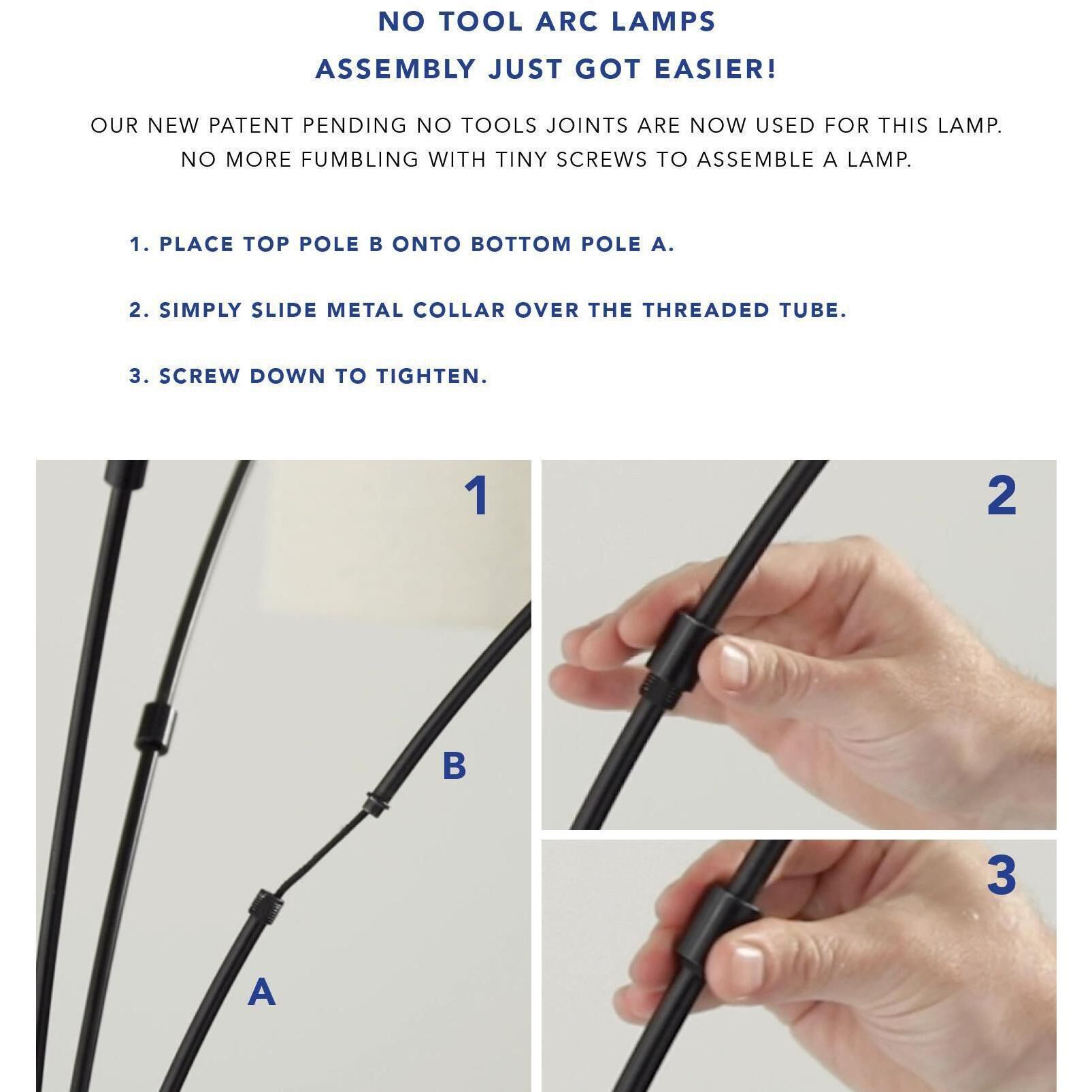 NO TOOL ARC LAMPS
ASSEMBLY JUST GOT EASIER!

OUR NEW PATENT PENDING NO TOOLS JOINTS ARE NOW USED FOR THIS LAMP. NO MORE FUMBLING WITH TINY SCREWS TO ASSEMBLE A LAMP.

1. PLACE TOP POLE B ONTO BOTTOM POLE A.

2. SIMPLY SLIDE METAL COLLAR OVER THE THREADED TUBE.

3. SCREW DOWN TO TIGHTEN.

1

B

A

2

3