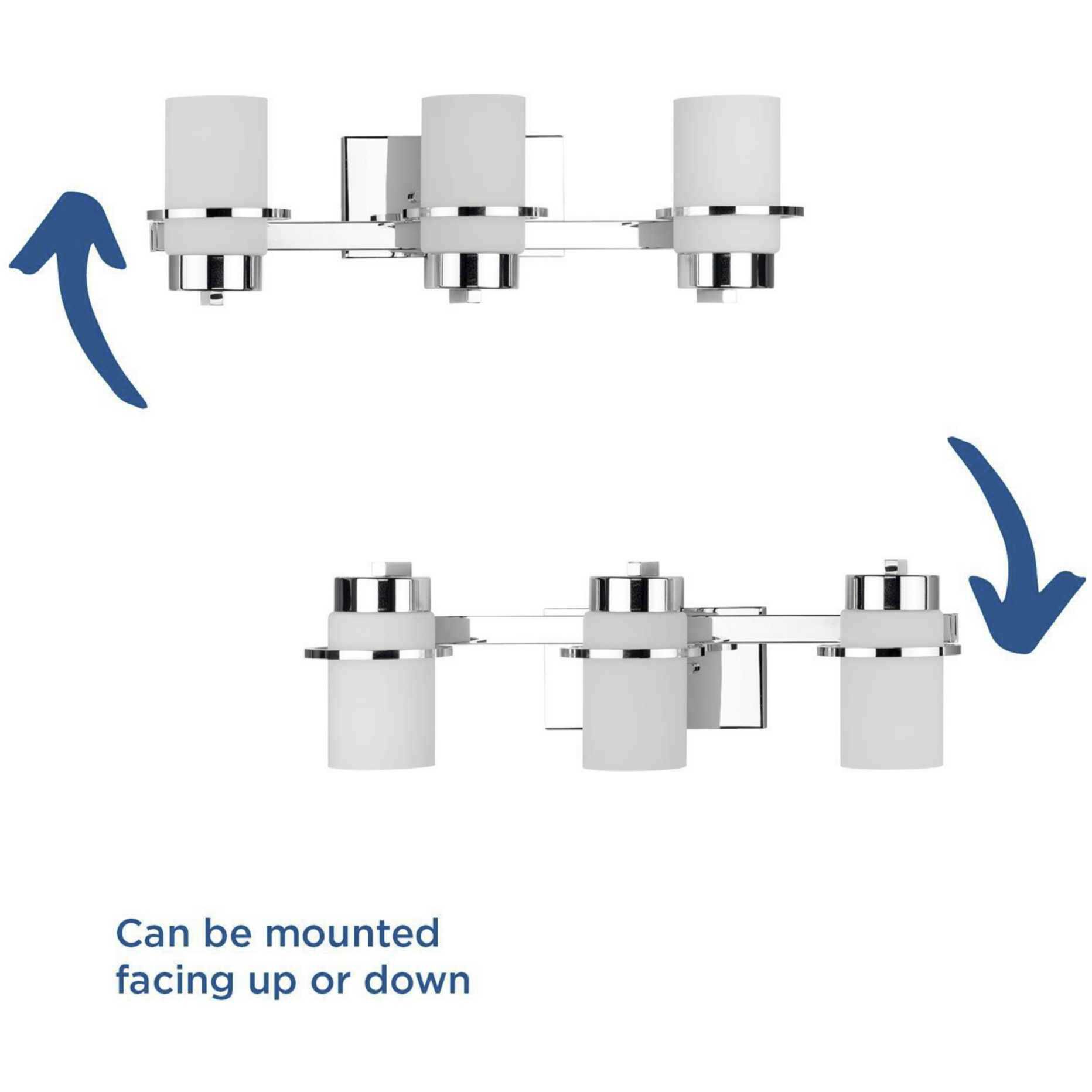 Can be mounted facing up or down